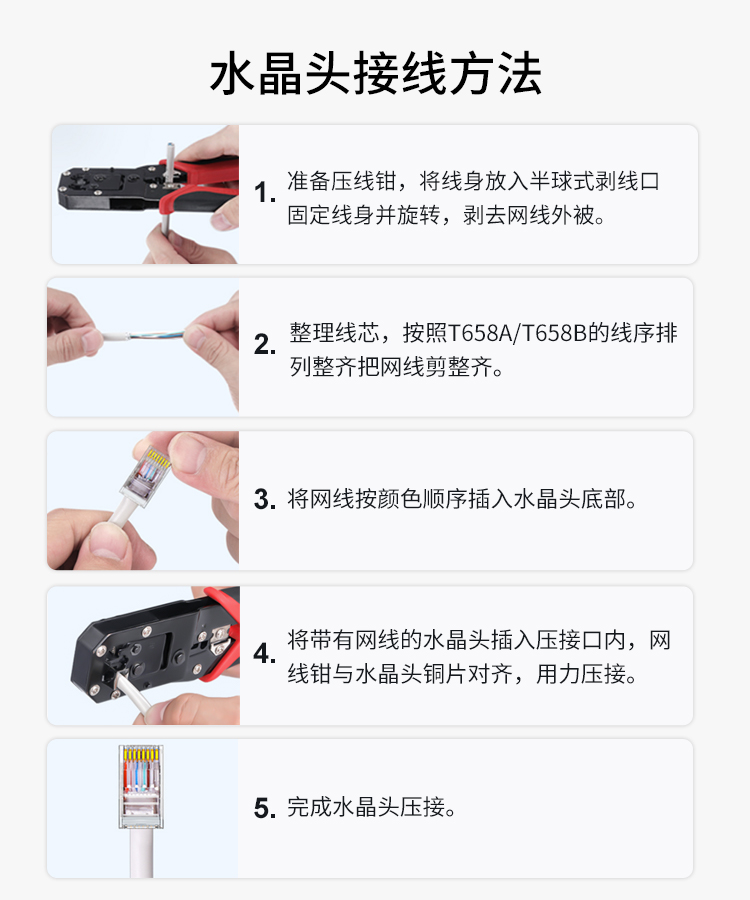 水晶头接线方法

1. 准备压线钳，将线身放入半球式剥线口固定线身并旋转，剥去网线外被。

2. 整理线芯，按照T658A/T658B的线序排列整齐把网线剪整齐。

3. 将网线按颜色顺序插入水晶头底部。

4. 将带有网线的水晶头插入压接口内，网线钳与水晶头铜片对齐，用力压接。

5. 完成水晶头压接。