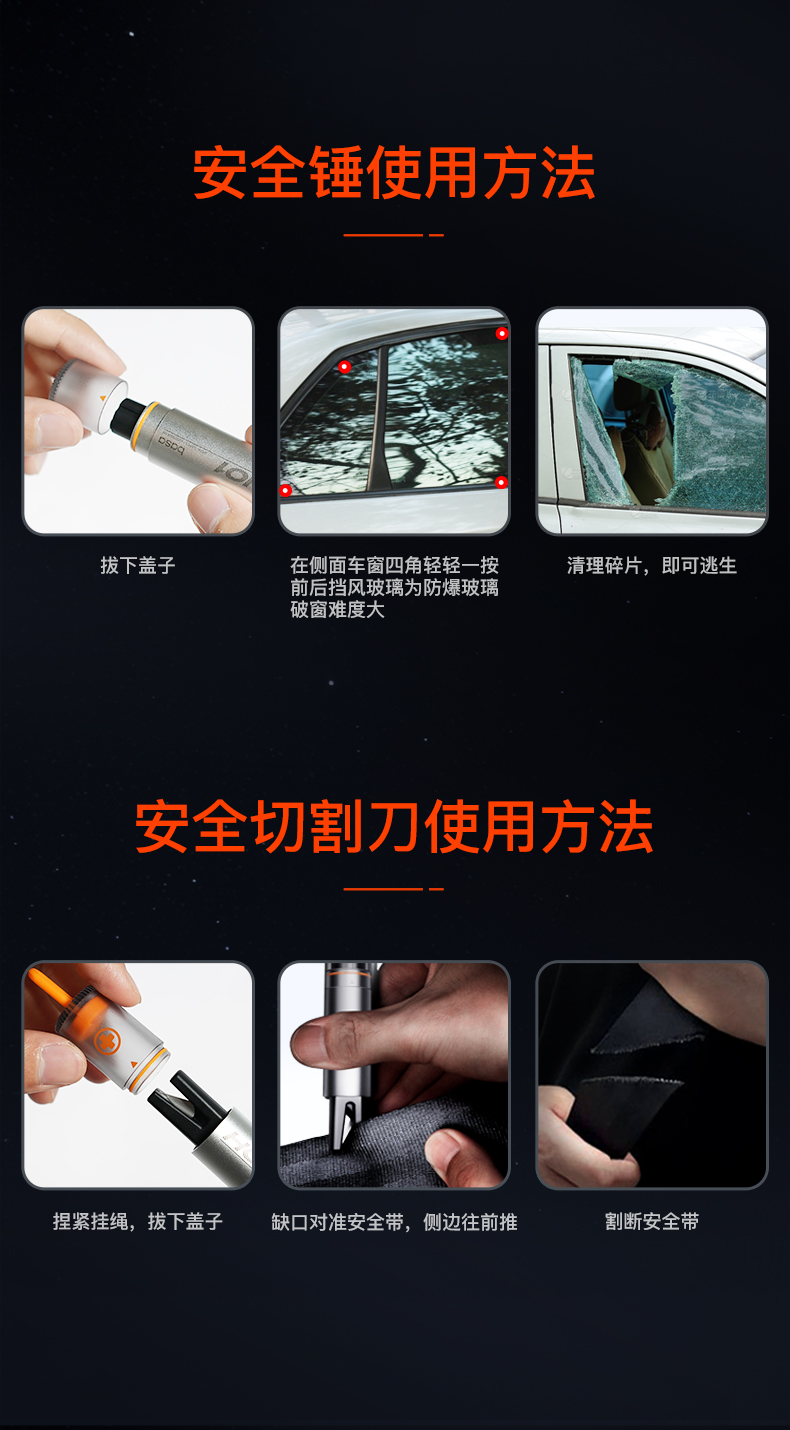 安全锤使用方法

拔下盖子

在侧面车窗四角轻轻一按
前后挡风玻璃为防爆玻璃
破窗难度大

清理碎片，即可逃生

安全切割刀使用方法

捏紧挂绳，拔下盖子

缺口对准安全带，侧边往前推

割断安全带