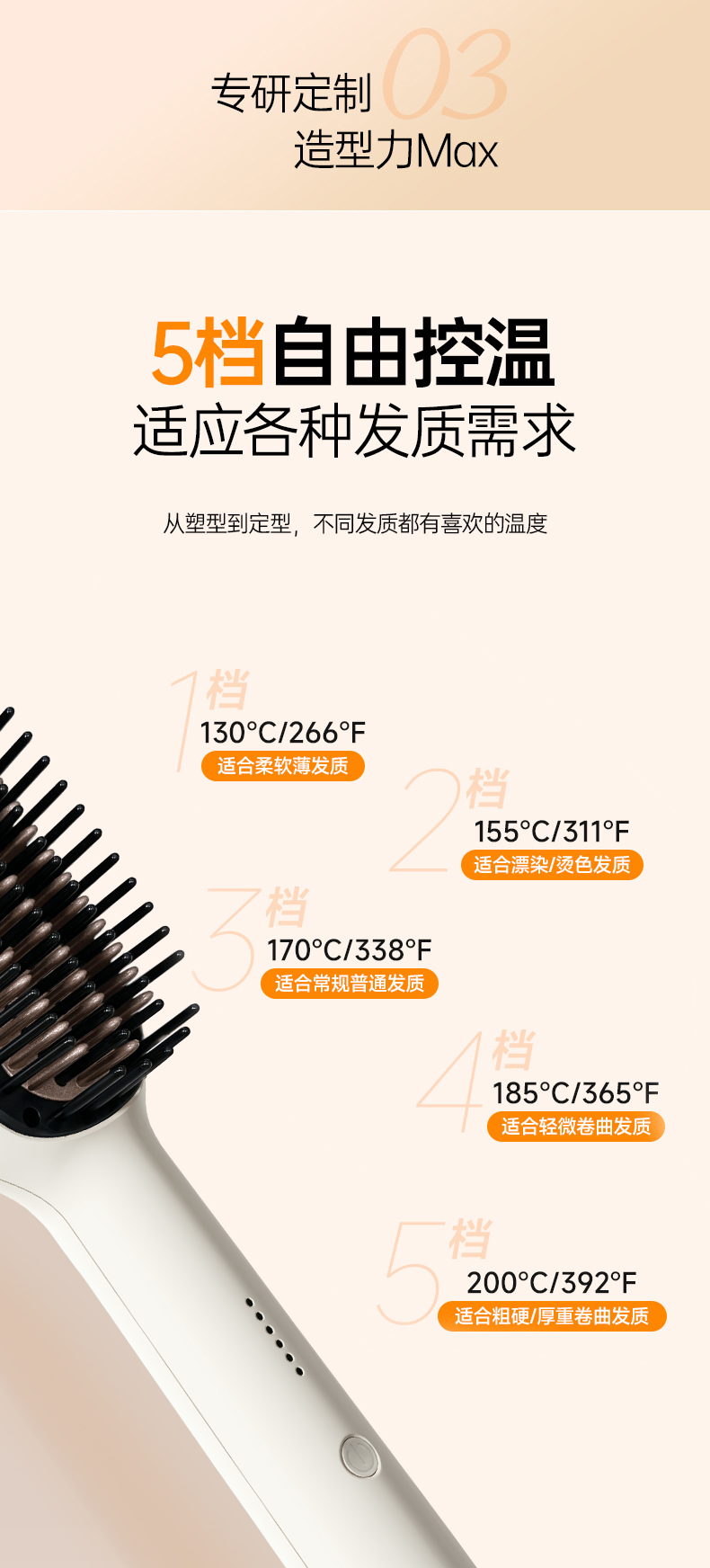 专研定制 03
造型力Max

5档自由控温
适应各种发质需求

从塑型到定型，不同发质都有喜欢的温度

1档
130°C/266°F
适合柔软薄发质

2档
155°C/311°F
适合漂染/烫色发质

3档
170°C/338°F
适合常规普通发质

4档
185°C/365°F
适合轻微卷曲发质

5档
200°C/392°F
适合粗硬/厚重卷曲发质