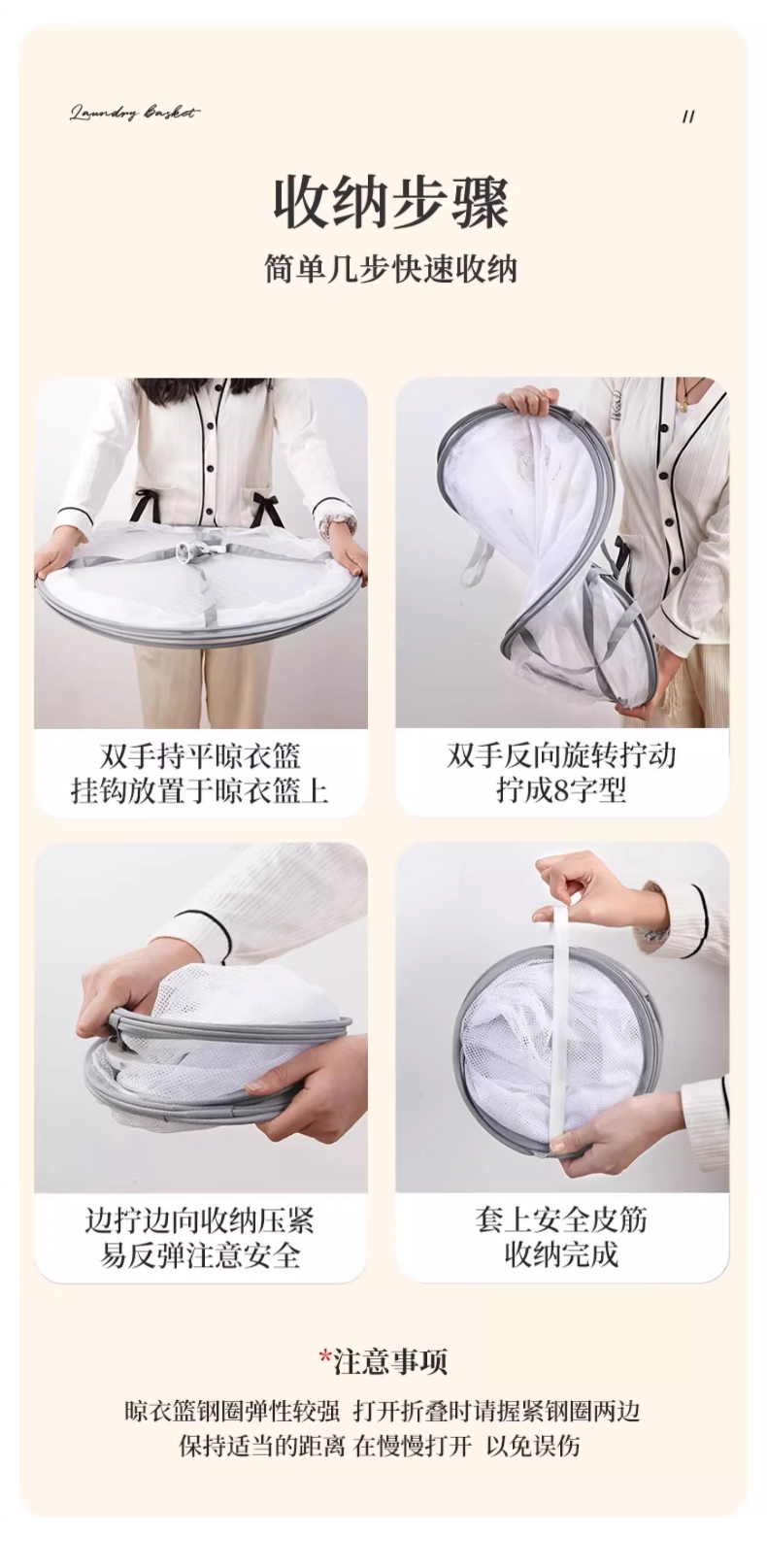 Laundry basket

11

收纳步骤

简单几步快速收纳

双手持平晾衣篮
挂钩放置于晾衣篮上

双手反向旋转拧动
拧成8字型

边拧边向收纳压紧
易反弹注意安全

套上安全皮筋
收纳完成

*注意事项

晾衣篮钢圈弹性较强 打开折叠时请握紧钢圈两边
保持适当的距离 在慢慢打开 以免误伤