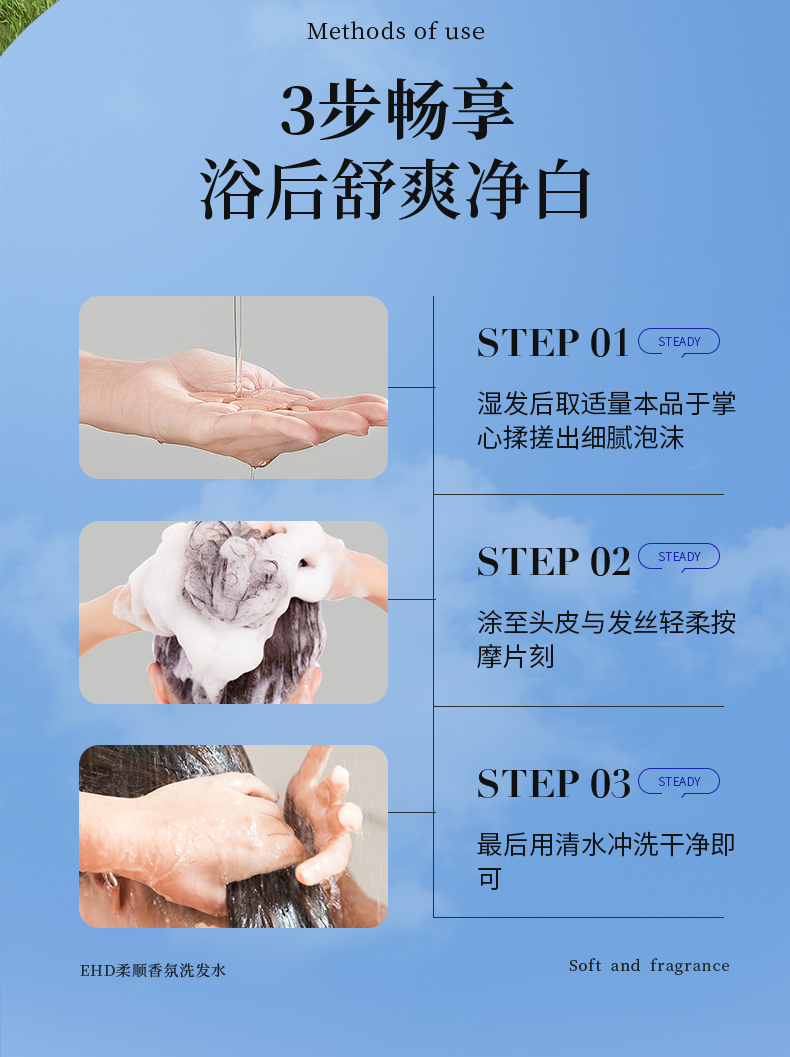 Methods of use

3步畅享
浴后舒爽净白

STEP 01 STEADY

湿发后取适量本品于掌心揉搓出细腻泡沫

STEP 02 STEADY

涂至头皮与发丝轻柔按摩片刻

STEP 03 STEADY

最后用清水冲洗干净即可

EHD柔顺香氛洗发水

Soft and fragrance