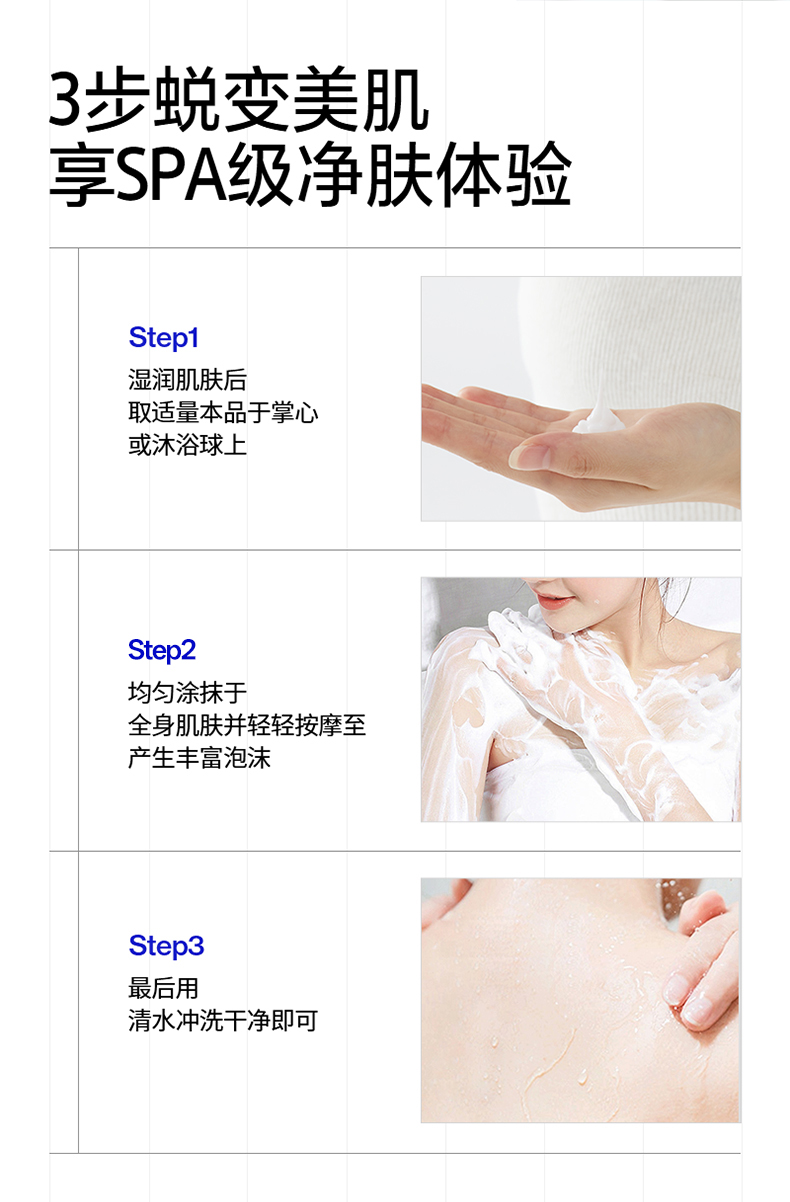 3步蜕变美肌
享SPA级净肤体验

Step1
湿润肌肤后
取适量本品于掌心
或沐浴球上

Step2
均匀涂抹于
全身肌肤并轻轻按摩至
产生丰富泡沫

Step3
最后用
清水冲洗干净即可