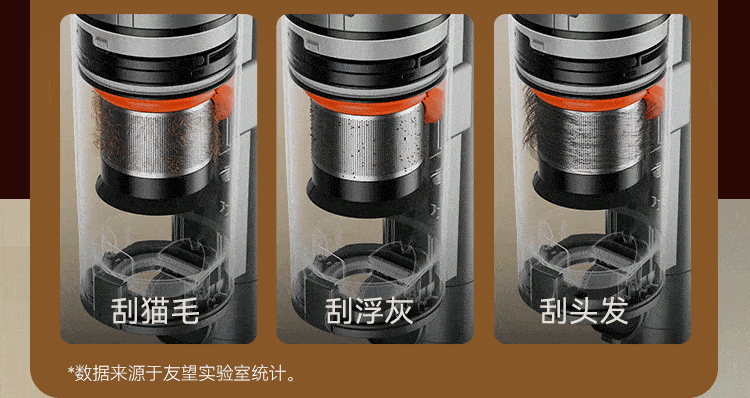 刮猫毛

刮浮灰

刮头发

*数据来源于友望实验室统计。