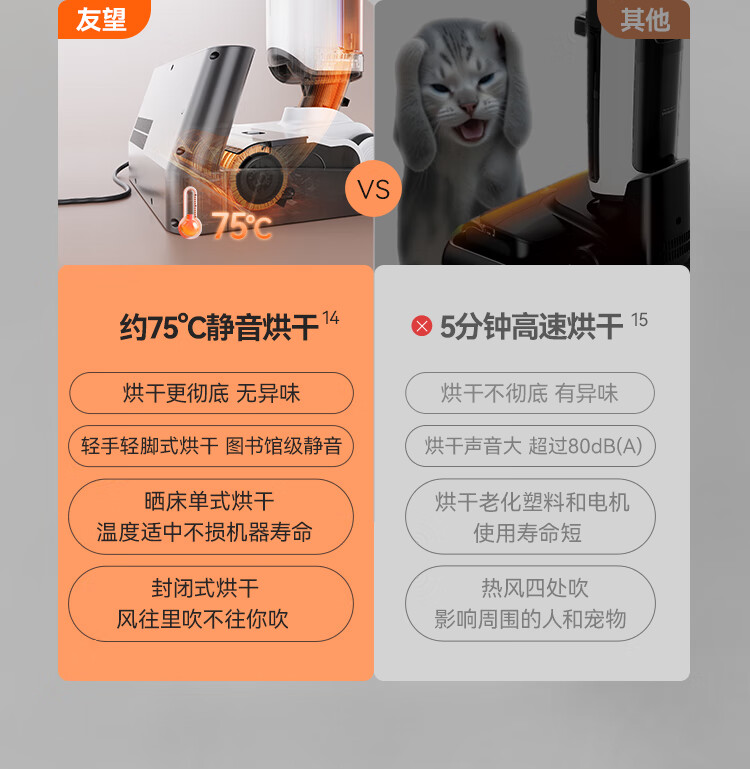 友望

75℃

VS

其他

约75℃静音烘干 14

烘干更彻底 无异味

轻手轻脚式烘干 图书馆级静音

晒床单式烘干
温度适中不损机器寿命

封闭式烘干
风往里吹不往你吹

5分钟高速烘干 15

烘干不彻底 有异味

烘干声音大 超过80dB(A)

烘干老化塑料和电机
使用寿命短

热风四处吹
影响周围的人和宠物