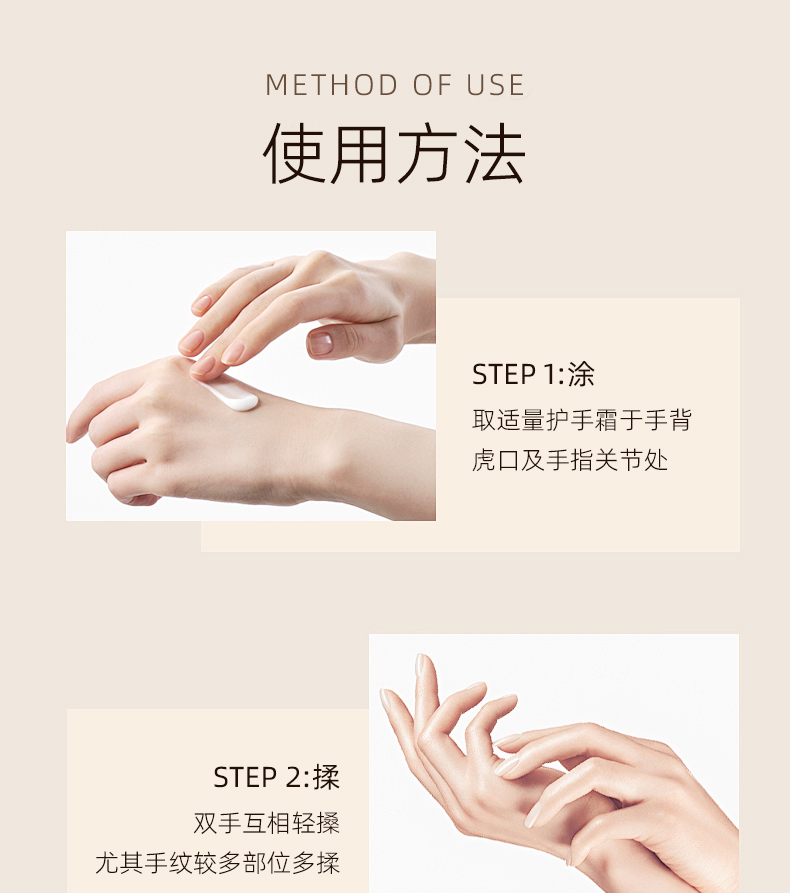 METHOD OF USE
使用方法

STEP 1:涂
取适量护手霜于手背
虎口及手指关节处

STEP 2:揉
双手互相轻揉
尤其手纹较多部位多揉