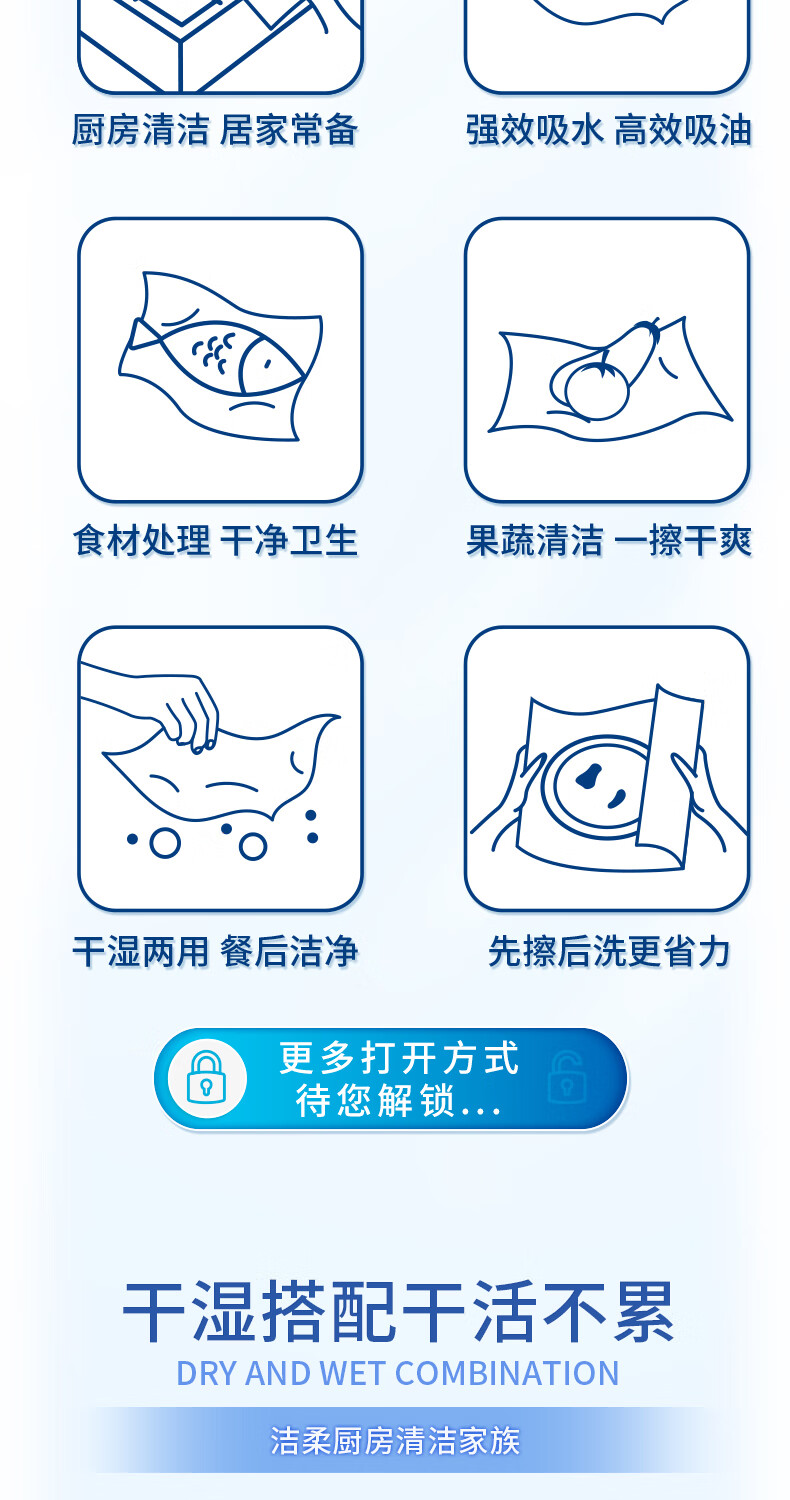 厨房清洁 居家常备

强效吸水 高效吸油

食材处理 干净卫生

果蔬清洁 一擦干爽

干湿两用 餐后洁净

先擦后洗更省力

更多打开方式
待您解锁...

干湿搭配干活不累
DRY AND WET COMBINATION

洁柔厨房清洁家族