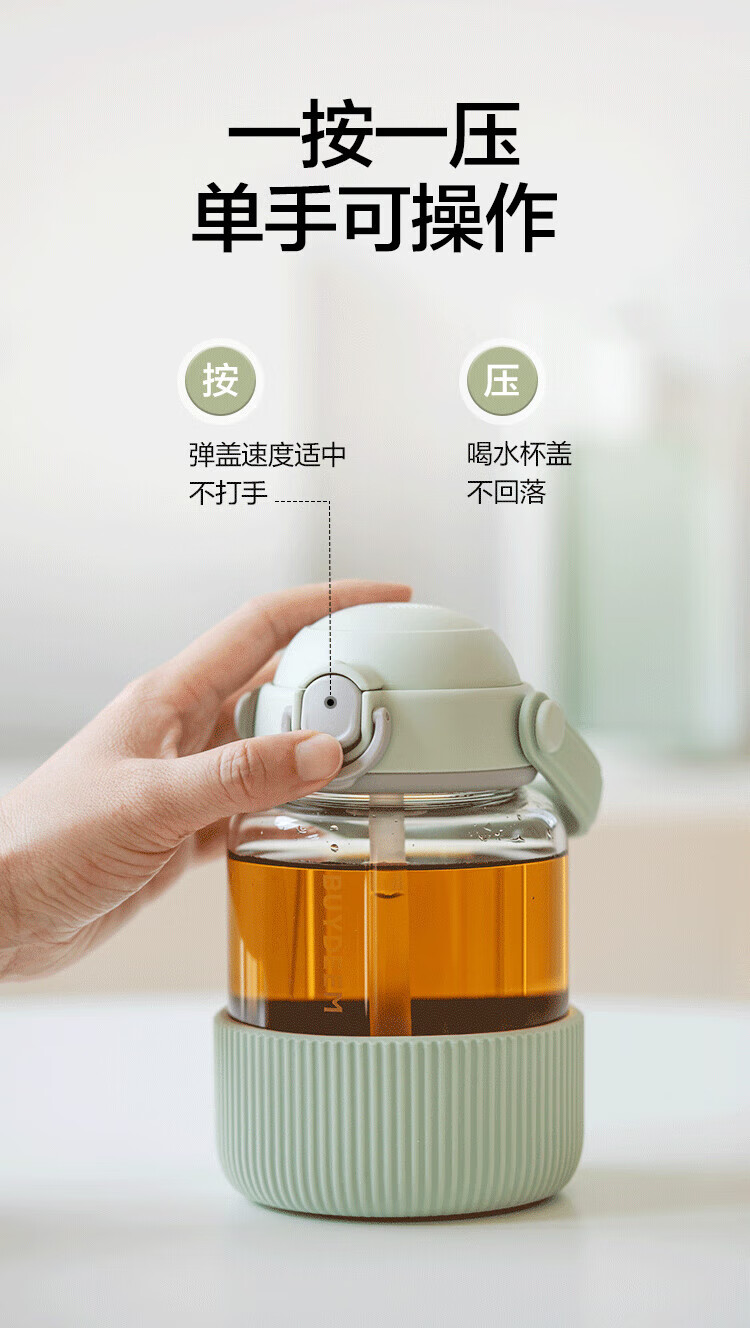 一按一压
单手可操作

按
弹盖速度适中
不打手

压
喝水杯盖
不回落

BUYDEEM