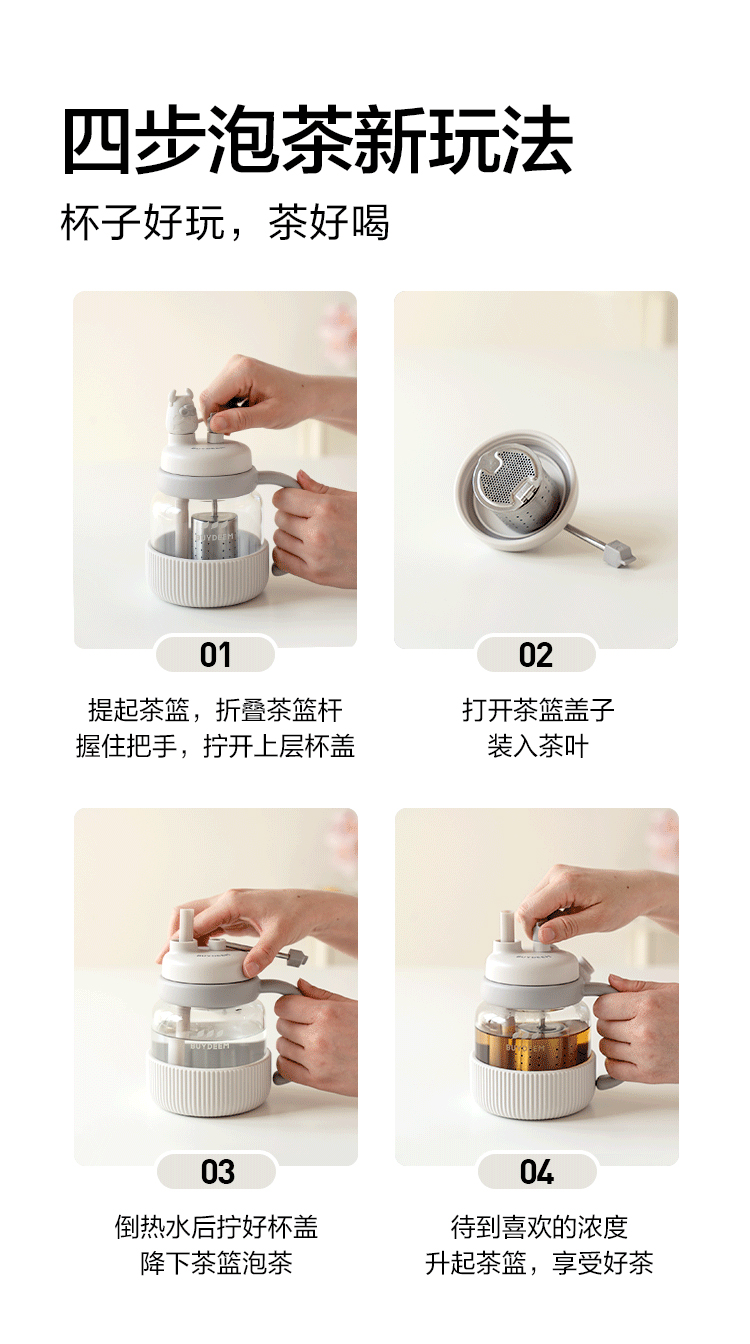 四步泡茶新玩法

杯子好玩，茶好喝

BUYDEEM

01

提起茶篮，折叠茶篮杆
握住把手，拧开上层杯盖

02

打开茶篮盖子
装入茶叶

BUYDEEM
BUYDEEM

03

倒热水后拧好杯盖
降下茶篮泡茶

BUYDEEM
BUYDEEM

04

待到喜欢的浓度
升起茶篮，享受好茶