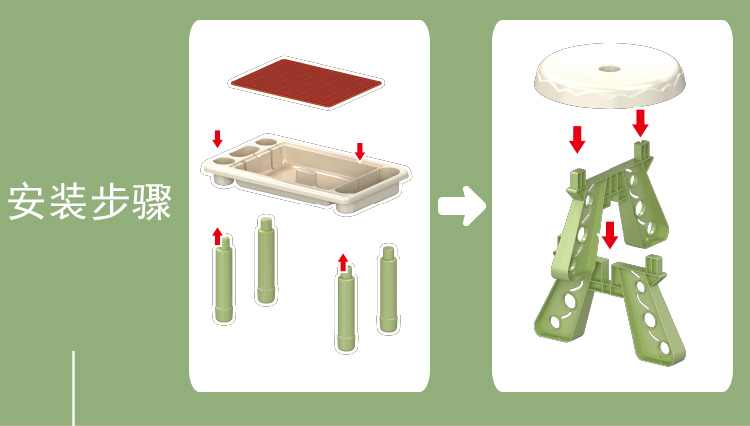 安装步骤