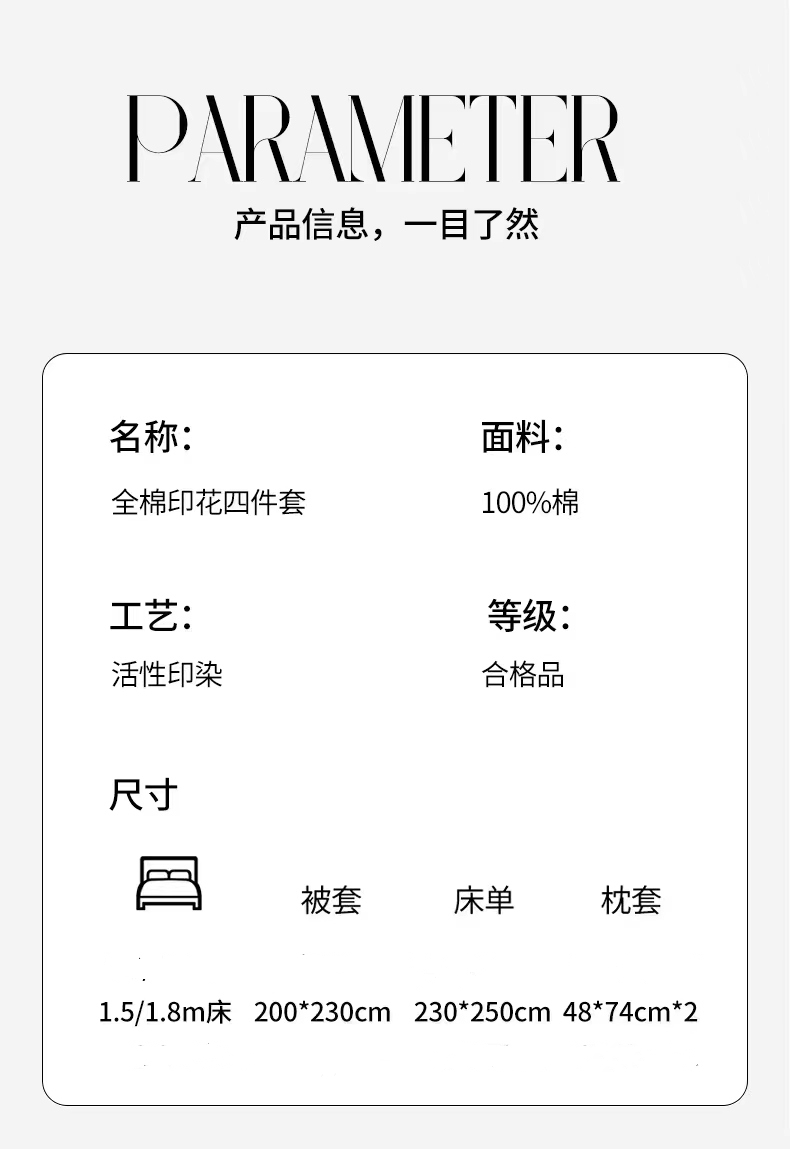 PARAMETER

产品信息，一目了然

名称:

全棉印花四件套

面料:

100%棉

工艺:

活性印染

等级:

合格品

尺寸

|  | 被套 | 床单 | 枕套 |
|---|---|---|---|
| 1.5/1.8m床 | 200*230cm | 230*250cm | 48*74cm*2 |