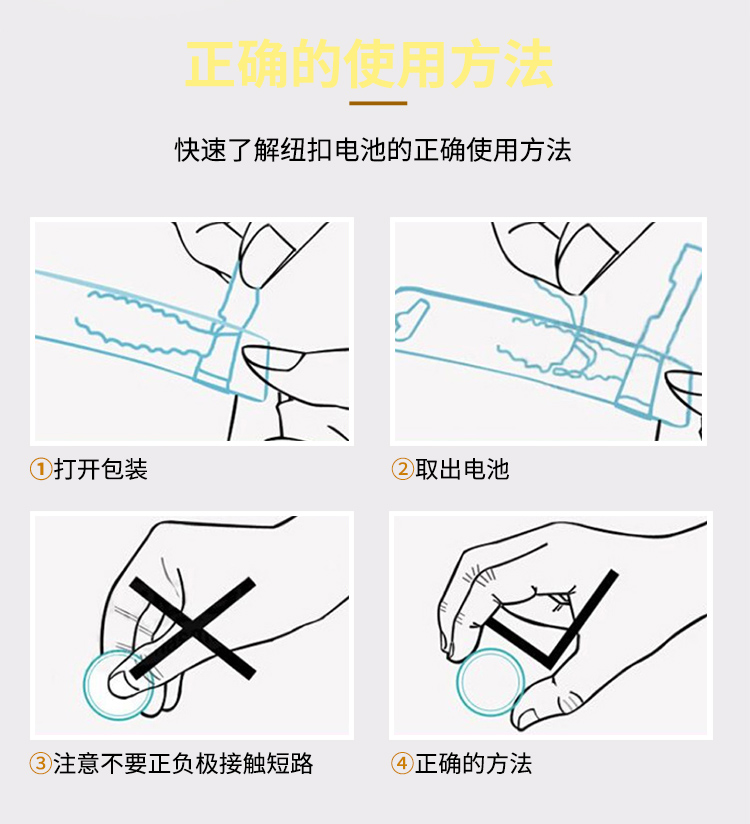 正确的使用方法

快速了解纽扣电池的正确使用方法

①打开包装

②取出电池

③注意不要正负极接触短路

④正确的方法