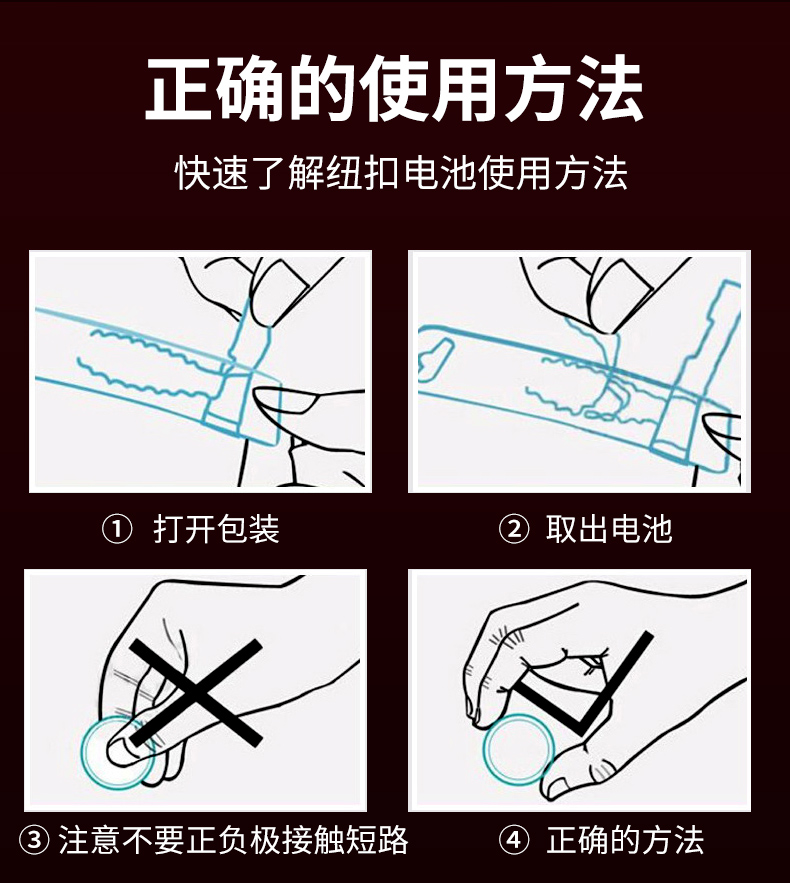 正确的使用方法

快速了解纽扣电池使用方法

① 打开包装

② 取出电池

③ 注意不要正负极接触短路

④ 正确的方法