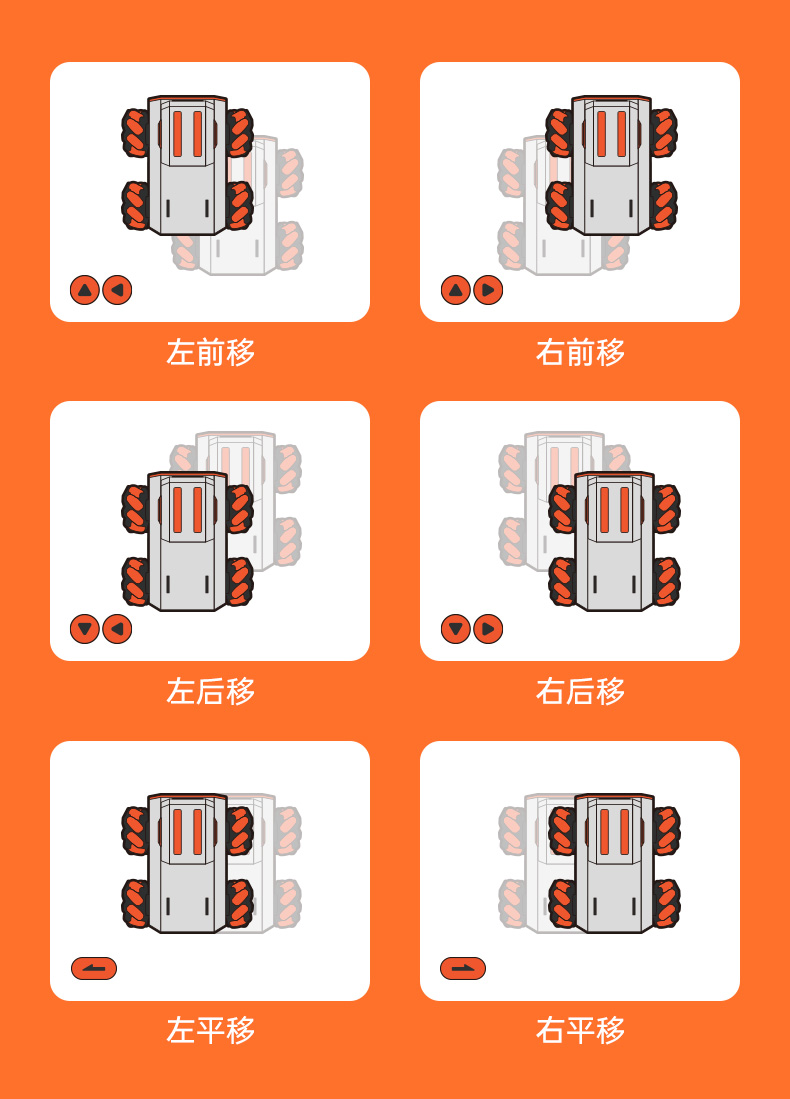 左前移

右前移

左后移

右后移

左平移

右平移