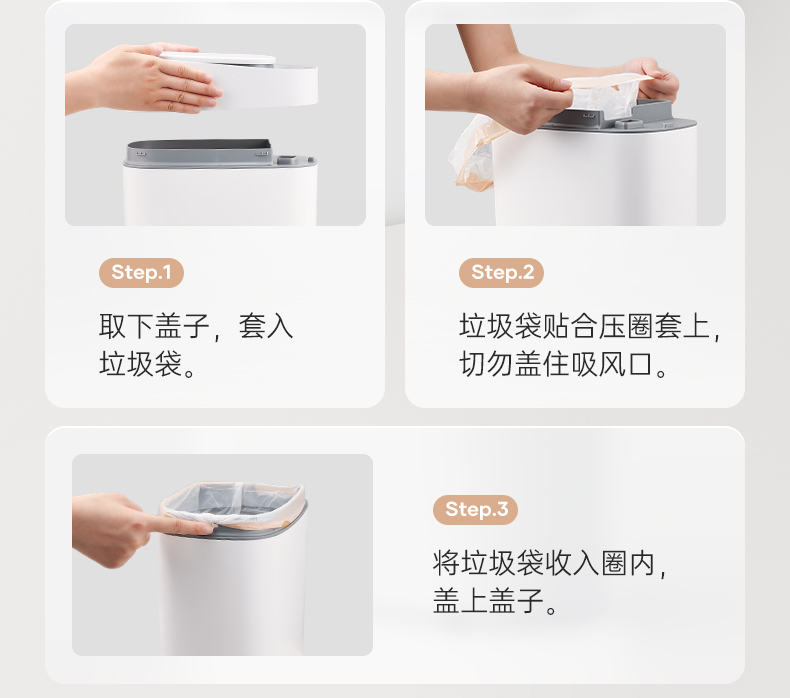 Step.1

取下盖子，套入垃圾袋。

Step.2

垃圾袋贴合压圈套上，切勿盖住吸风口。

Step.3

将垃圾袋收入圈内，盖上盖子。