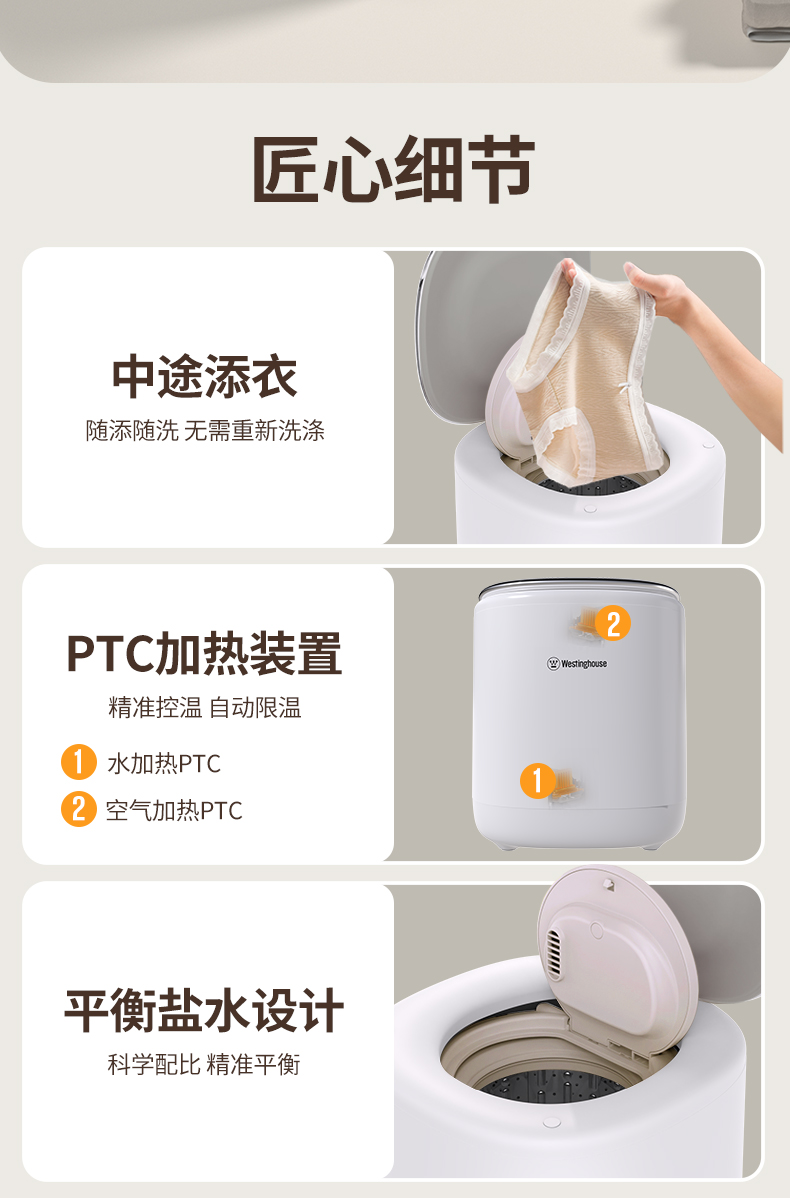 匠心细节

中途添衣

随添随洗 无需重新洗涤

PTC加热装置

精准控温 自动限温

1 水加热PTC

2 空气加热PTC

2

Westinghouse

1

平衡盐水设计

科学配比 精准平衡