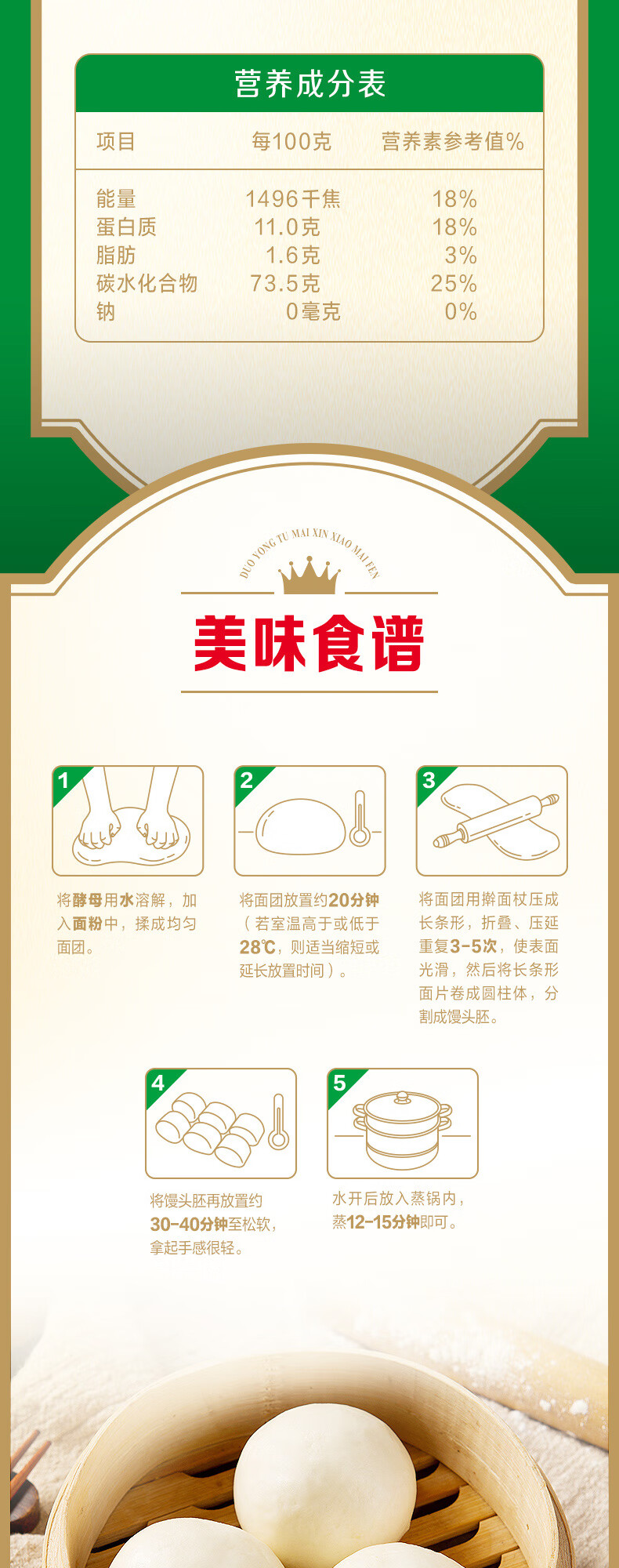 营养成分表

| 项目 | 每100克 | 营养素参考值% |
|---|---|---|
| 能量 | 1496千焦 | 18% |
| 蛋白质 | 11.0克 | 18% |
| 脂肪 | 1.6克 | 3% |
| 碳水化合物 | 73.5克 | 25% |
| 钠 | 0毫克 | 0% |

DUO YONG TU MAI XIN XIAO MAI FEN

美味食谱

1
将酵母用水溶解，加入面粉中，揉成均匀面团。

2
将面团放置约20分钟（若室温高于或低于28℃，则适当缩短或延长放置时间）。

3
将面团用擀面杖压成长条形，折叠、压延重复3-5次，使表面光滑，然后将长条形面片卷成圆柱体，分割成馒头胚。

4
将馒头胚再放置约30-40分钟至松软，拿起手感很轻。

5
水开后放入蒸锅内，蒸12-15分钟即可。