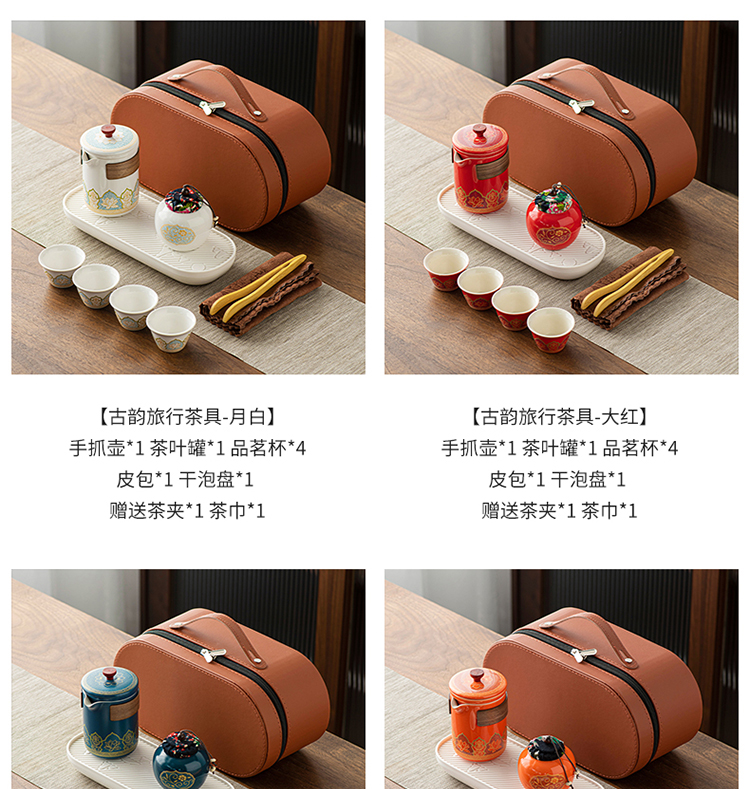 【古韵旅行茶具-月白】
手抓壶*1 茶叶罐*1 品茗杯*4
皮包*1 干泡盘*1
赠送茶夹*1 茶巾*1

【古韵旅行茶具-大红】
手抓壶*1 茶叶罐*1 品茗杯*4
皮包*1 干泡盘*1
赠送茶夹*1 茶巾*1