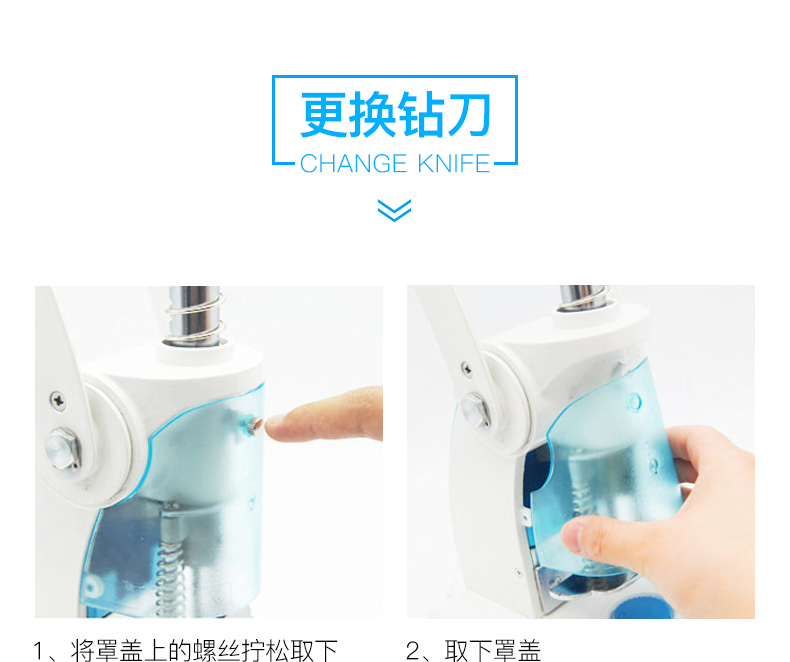 更换钻刀
CHANGE KNIFE

1、将罩盖上的螺丝拧松取下

2、取下罩盖