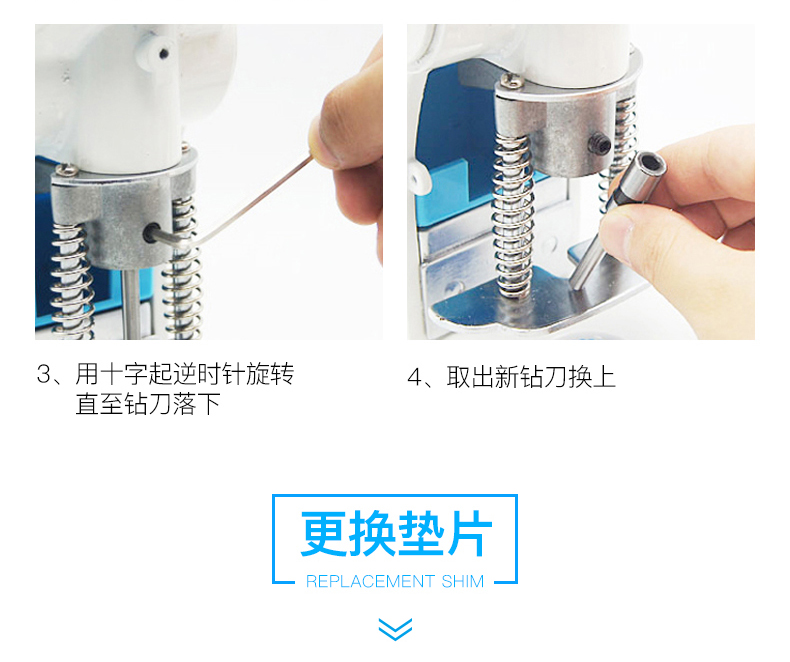 3、用十字起逆时针旋转直至钻刀落下

4、取出新钻刀换上

更换垫片
REPLACEMENT SHIM