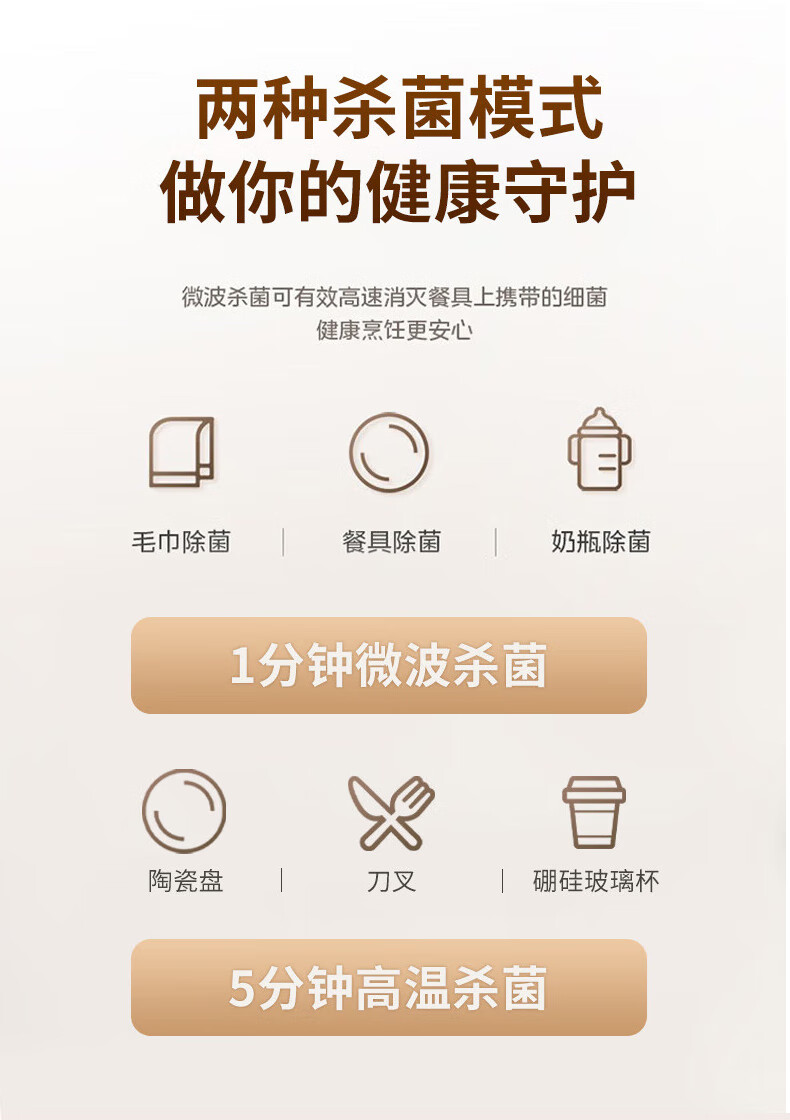 两种杀菌模式
做你的健康守护

微波杀菌可有效高速消灭餐具上携带的细菌
健康烹饪更安心

毛巾除菌 餐具除菌 奶瓶除菌

1分钟微波杀菌

陶瓷盘 刀叉 硼硅玻璃杯

5分钟高温杀菌