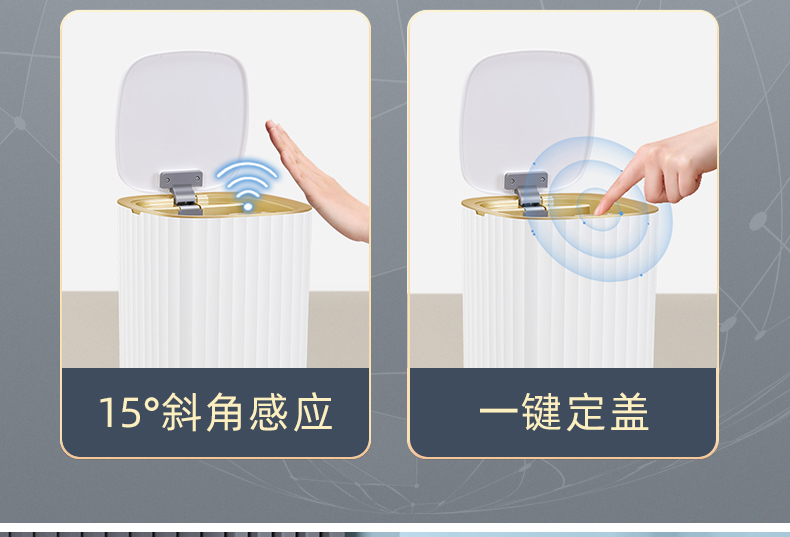 15°斜角感应

一键定盖