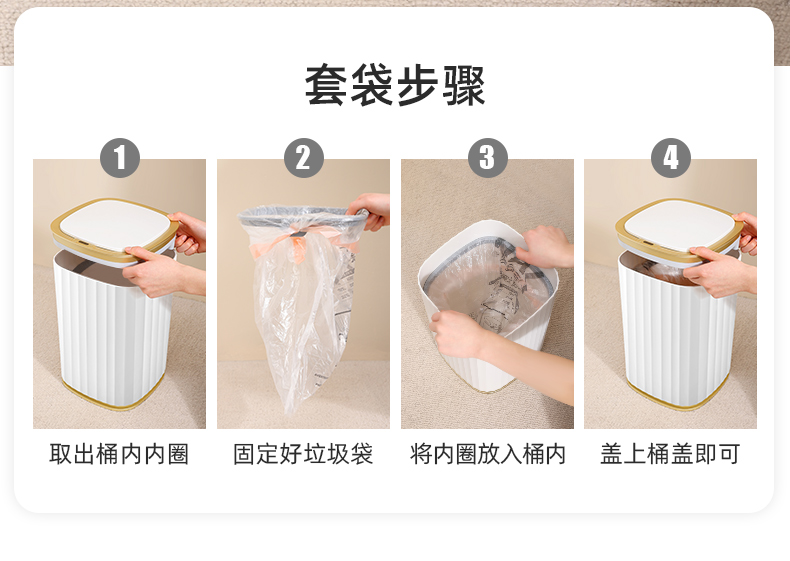 套袋步骤

1

取出桶内内圈

2

固定好垃圾袋

3

将内圈放入桶内

4

盖上桶盖即可