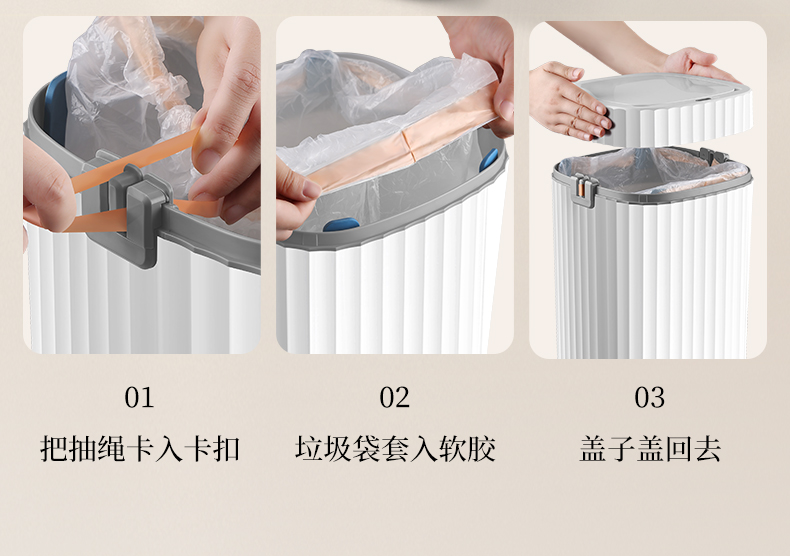 01
把抽绳卡入卡扣

02
垃圾袋套入软胶

03
盖子盖回去