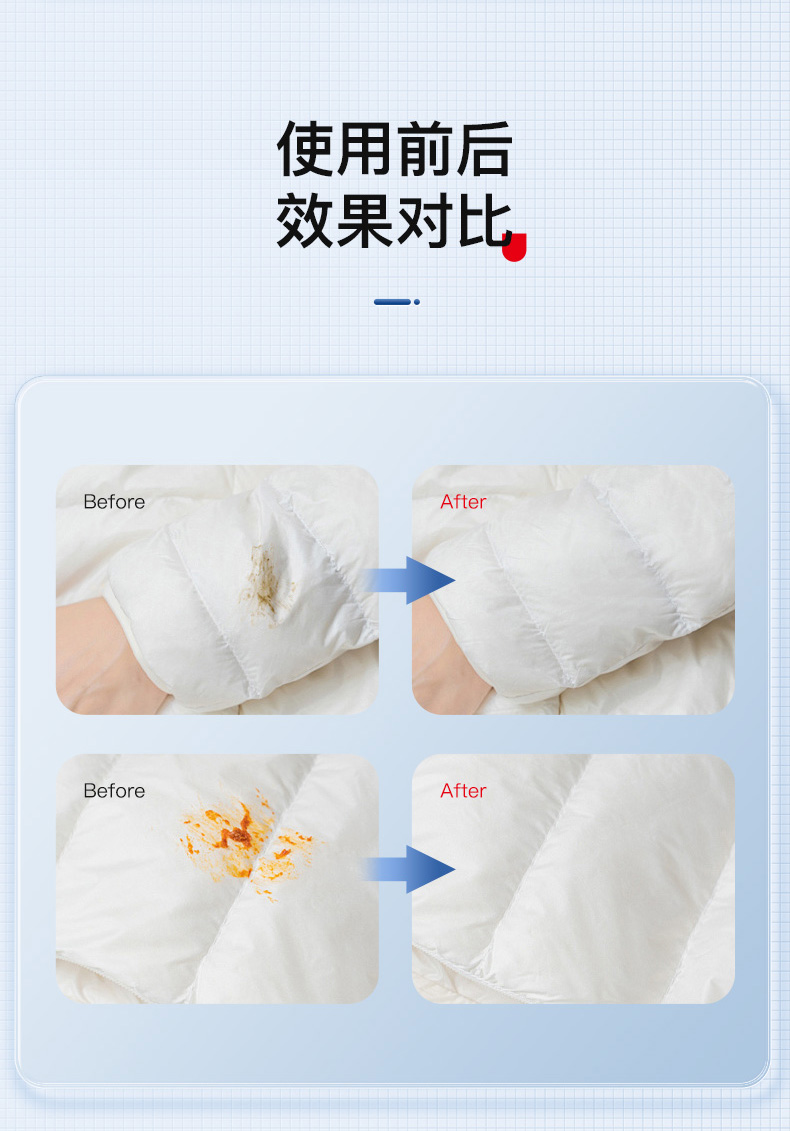 使用前后
效果对比

Before

After

Before

After