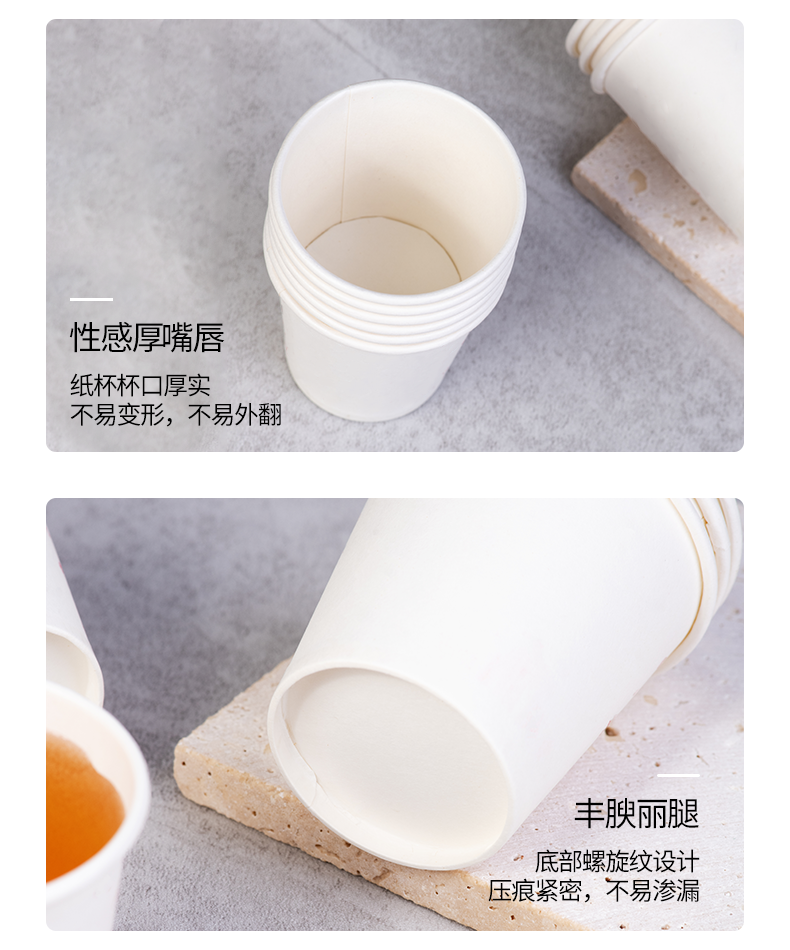 性感厚嘴唇

纸杯杯口厚实
不易变形，不易外翻

丰腴丽腿

底部螺旋纹设计
压痕紧密，不易渗漏