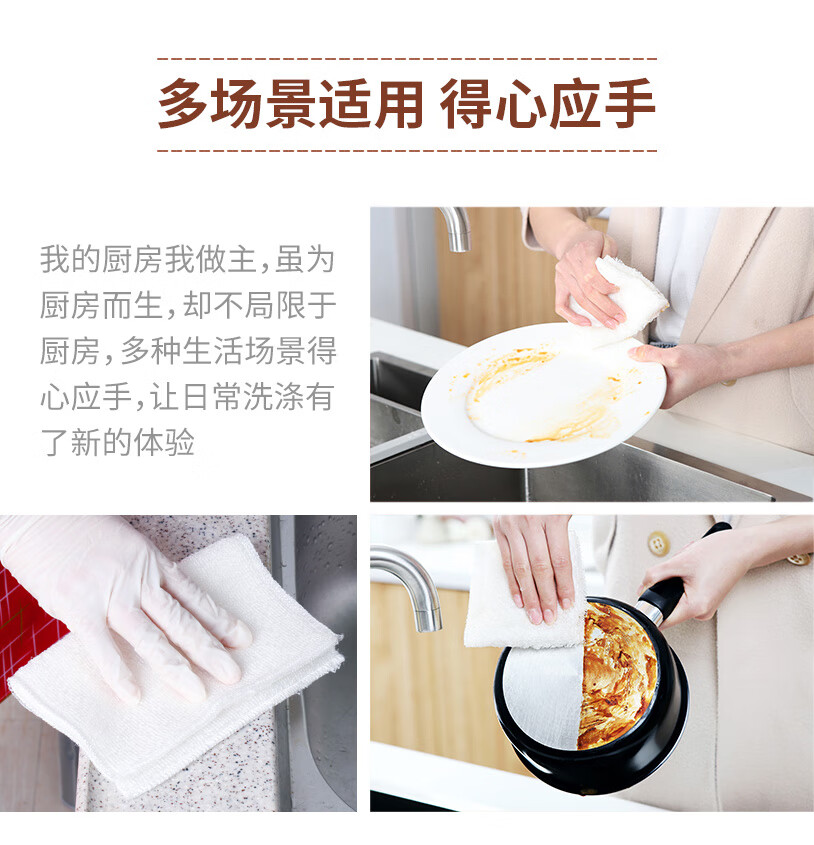 多场景适用 得心应手

我的厨房我做主,虽为厨房而生,却不局限于厨房,多种生活场景得心应手,让日常洗涤有了新的体验