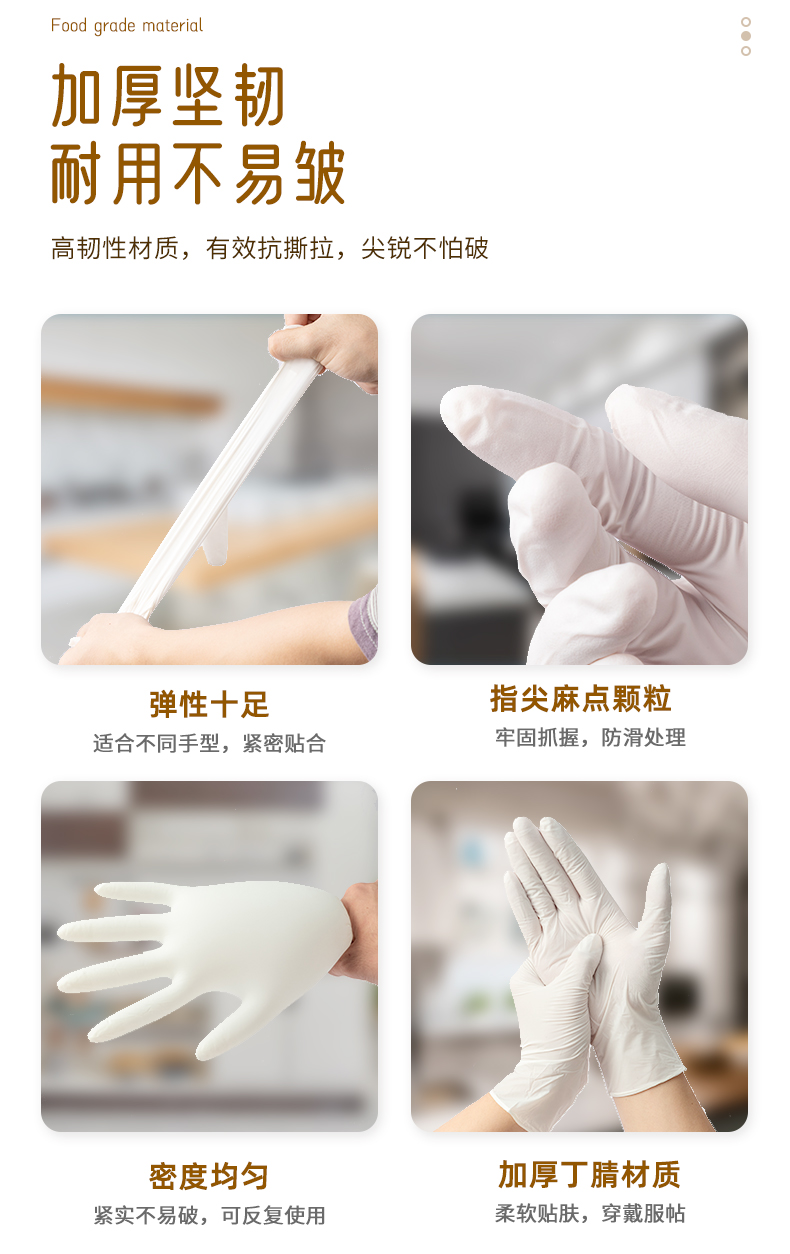 Food grade material

加厚坚韧
耐用不易皱

高韧性材质，有效抗撕拉，尖锐不怕破

弹性十足
适合不同手型，紧密贴合

指尖麻点颗粒
牢固抓握，防滑处理

密度均匀
紧实不易破，可反复使用

加厚丁腈材质
柔软贴肤，穿戴服帖