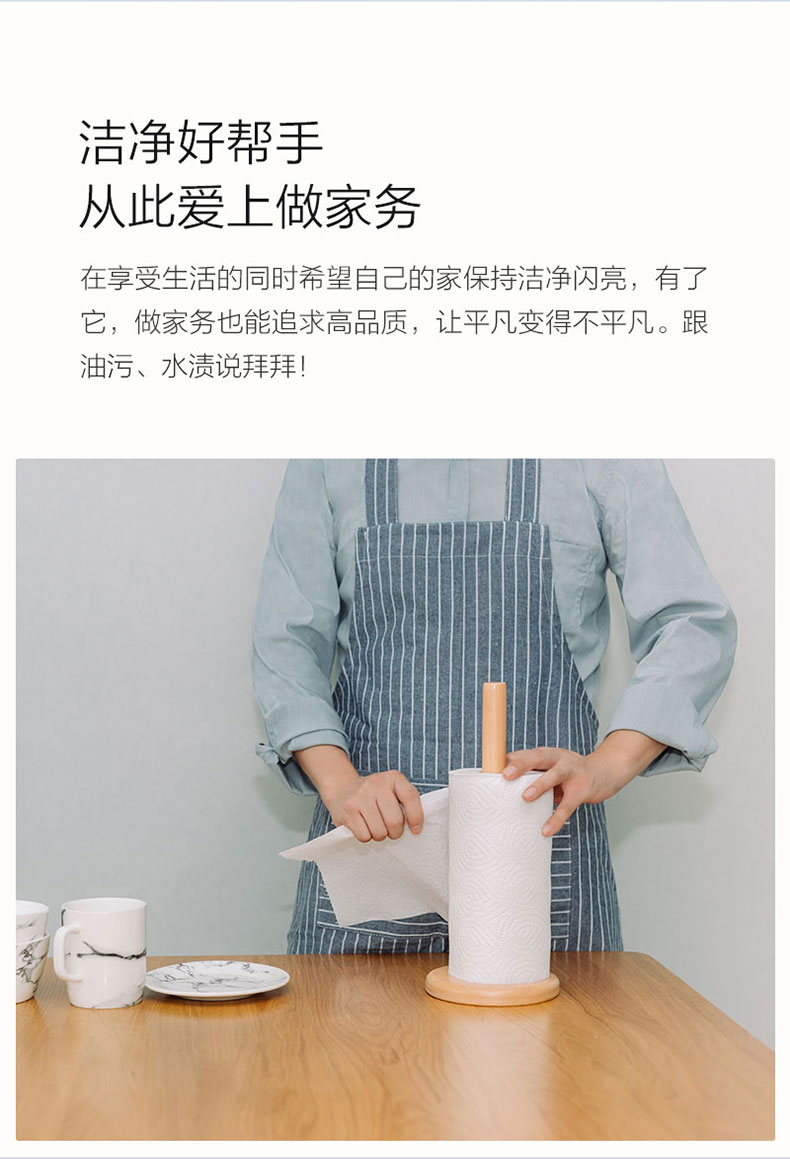 洁净好帮手
从此爱上做家务

在享受生活的同时希望自己的家保持洁净闪亮，有了它，做家务也能追求高品质，让平凡变得不平凡。跟油污、水渍说拜拜！