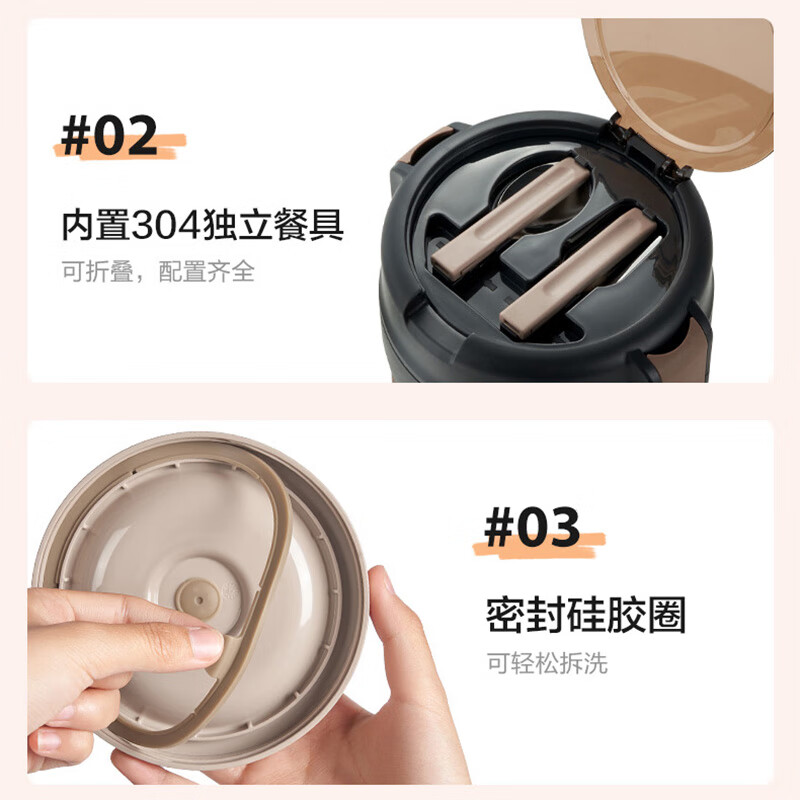 #02

内置304独立餐具

可折叠，配置齐全

#03

密封硅胶圈

可轻松拆洗