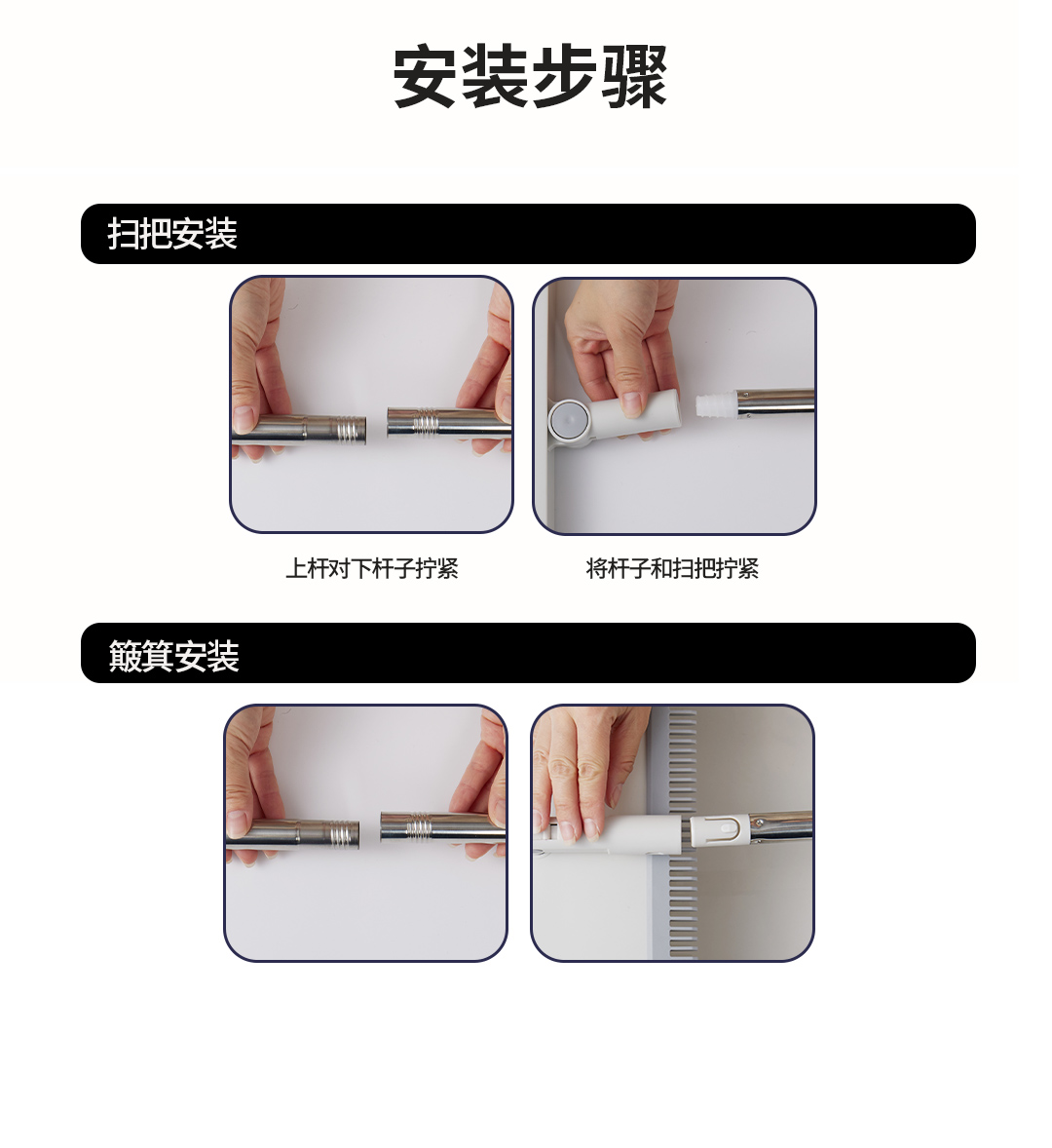 安装步骤

扫把安装

上杆对下杆子拧紧

将杆子和扫把拧紧

簸箕安装