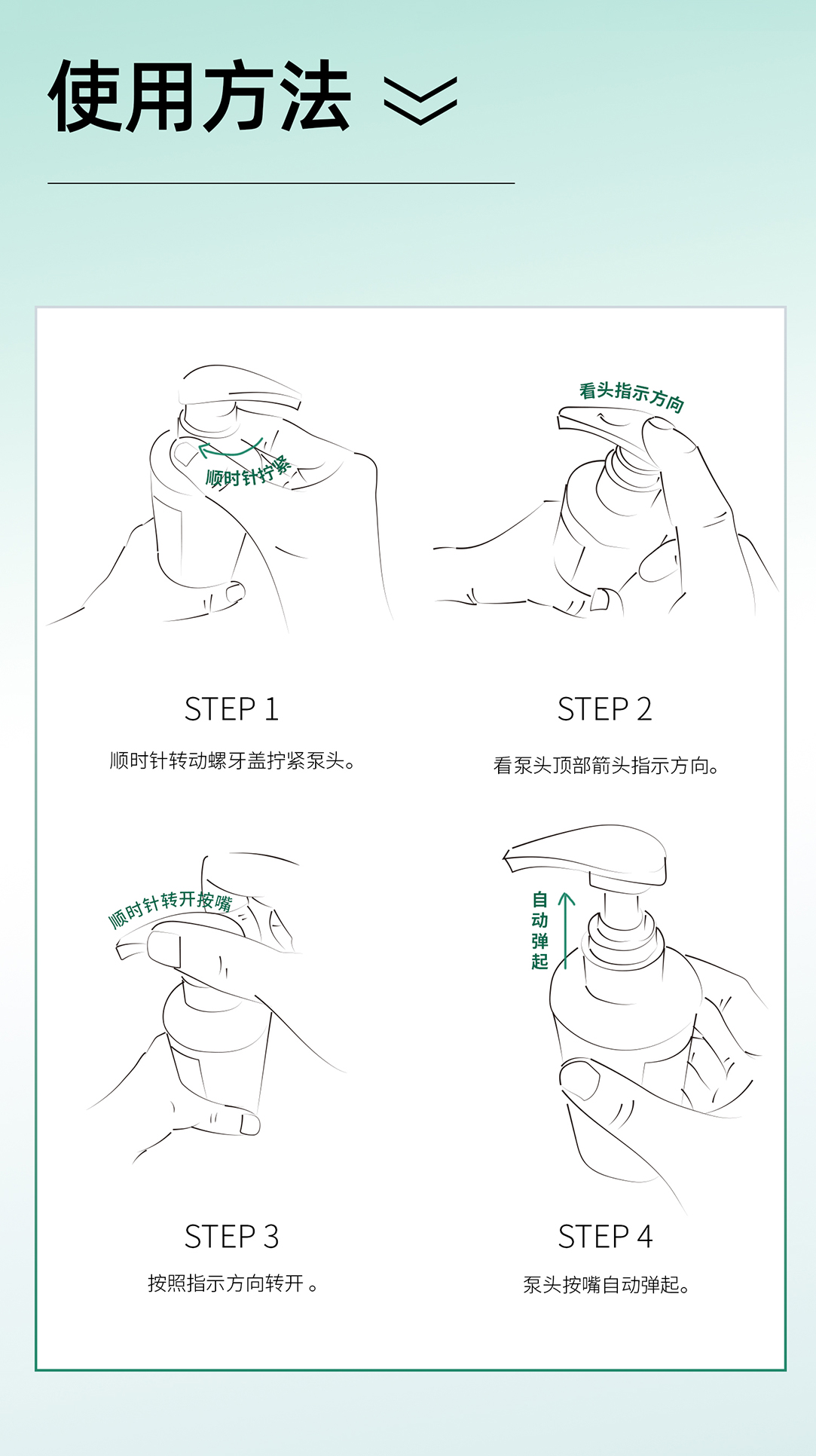 使用方法

顺时针拧紧

STEP 1

顺时针转动螺牙盖拧紧泵头。

看头指示方向

STEP 2

看泵头顶部箭头指示方向。

顺时针转开按嘴

STEP 3

按照指示方向转开 。

自动弹起

STEP 4

泵头按嘴自动弹起。