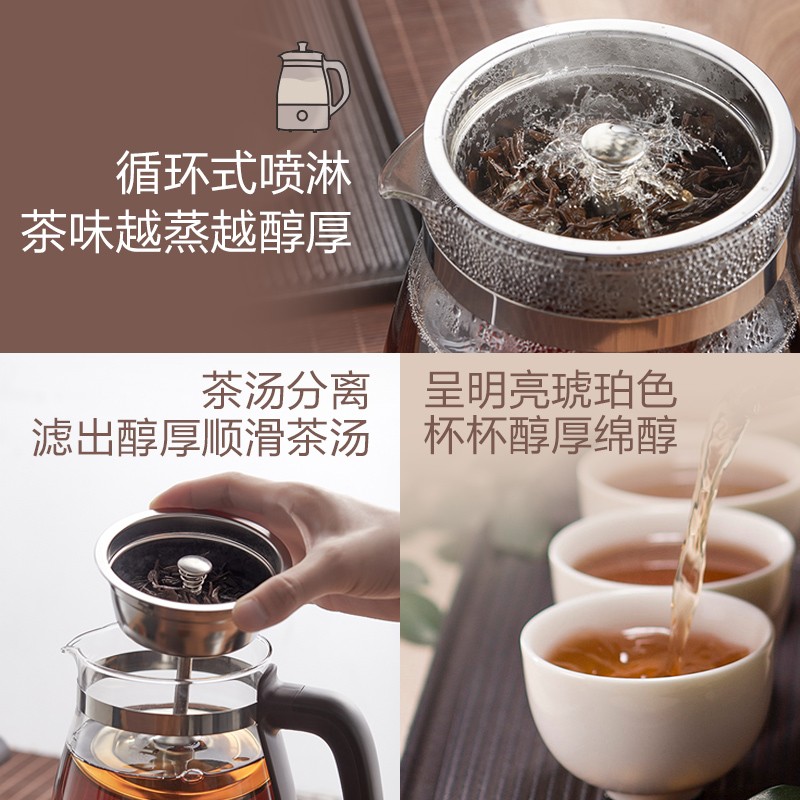 循环式喷淋
茶味越蒸越醇厚

茶汤分离
滤出醇厚顺滑茶汤

呈明亮琥珀色
杯杯醇厚绵醇