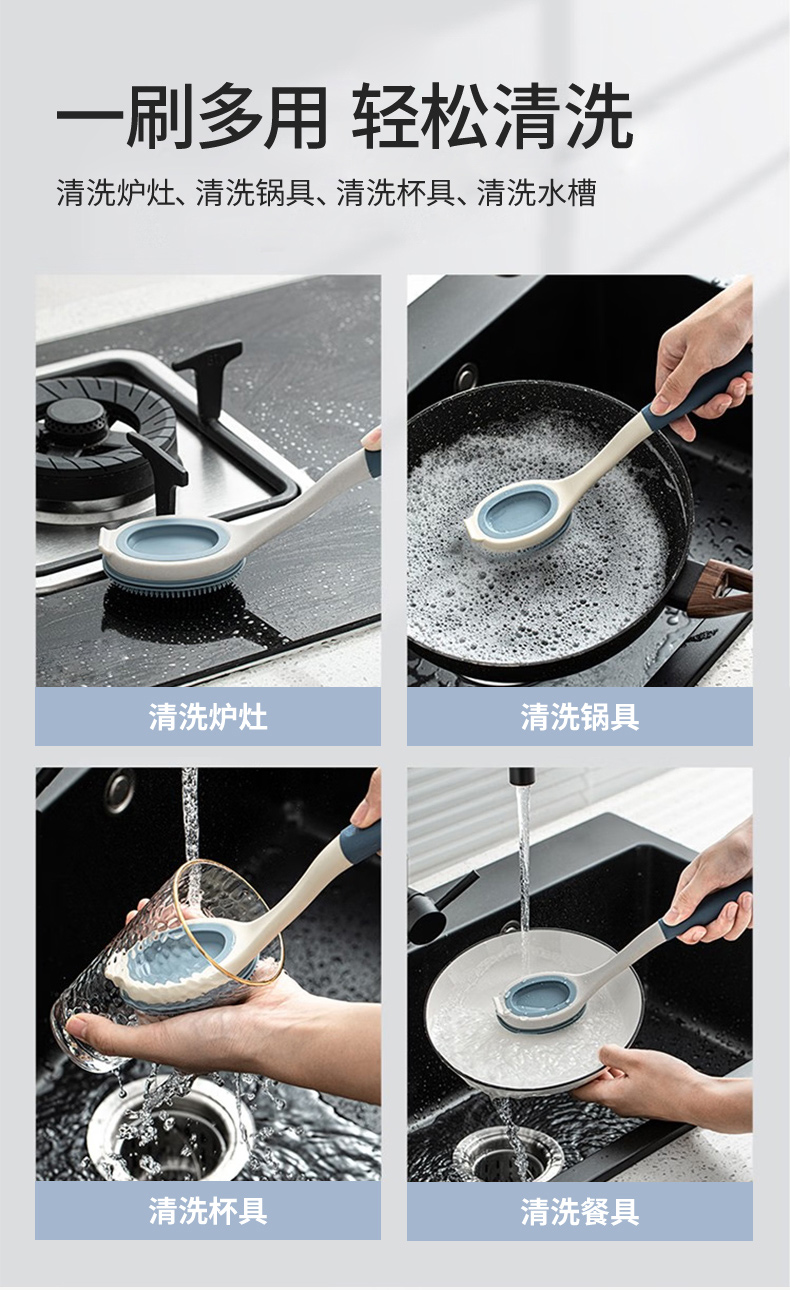 一刷多用 轻松清洗

清洗炉灶、清洗锅具、清洗杯具、清洗水槽

清洗炉灶

清洗锅具

清洗杯具

清洗餐具