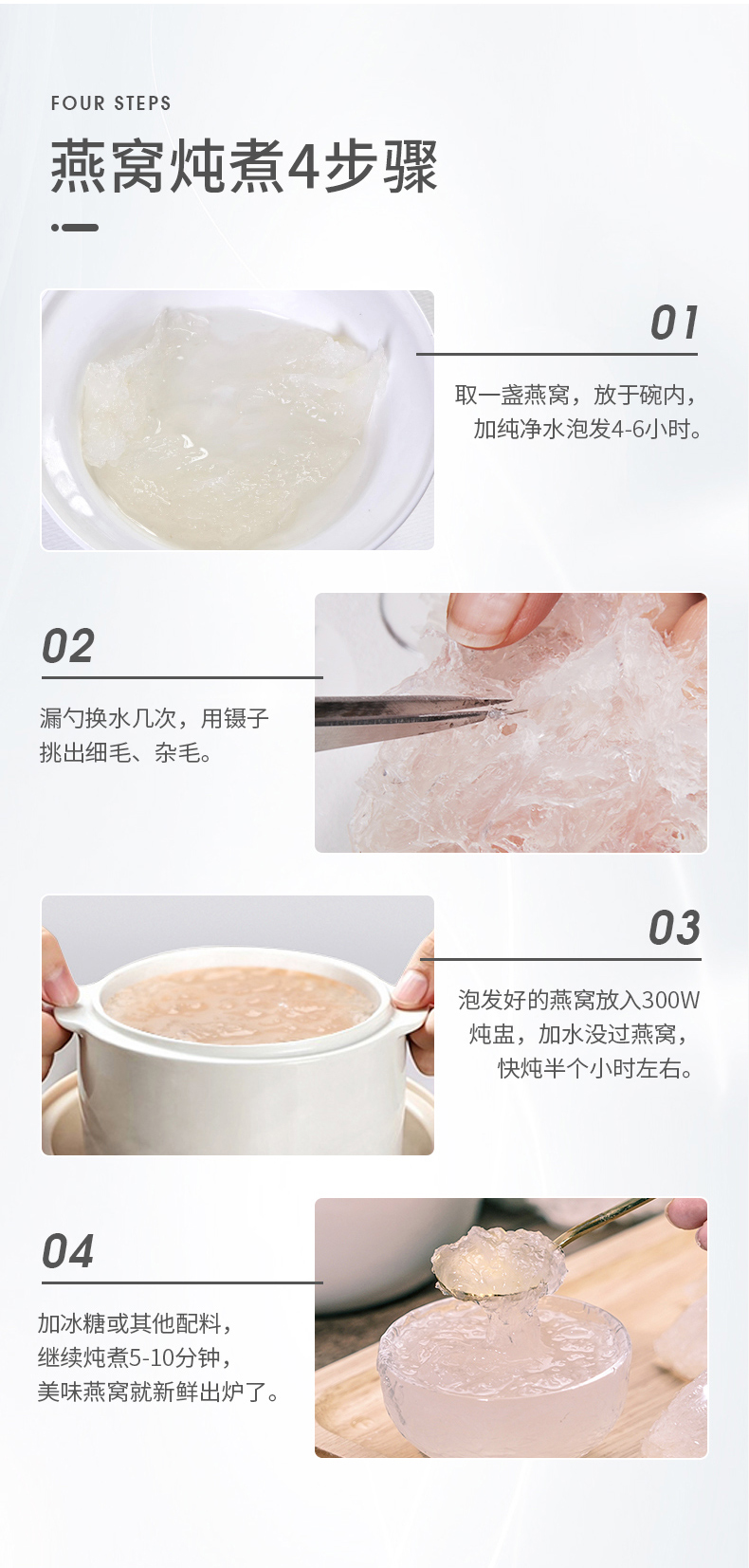 FOUR STEPS

燕窝炖煮4步骤

01

取一盏燕窝，放于碗内，加纯净水泡发4-6小时。

02

漏勺换水几次，用镊子挑出细毛、杂毛。

03

泡发好的燕窝放入300W炖盅，加水没过燕窝，快炖半个小时左右。

04

加冰糖或其他配料，继续炖煮5-10分钟，美味燕窝就新鲜出炉了。