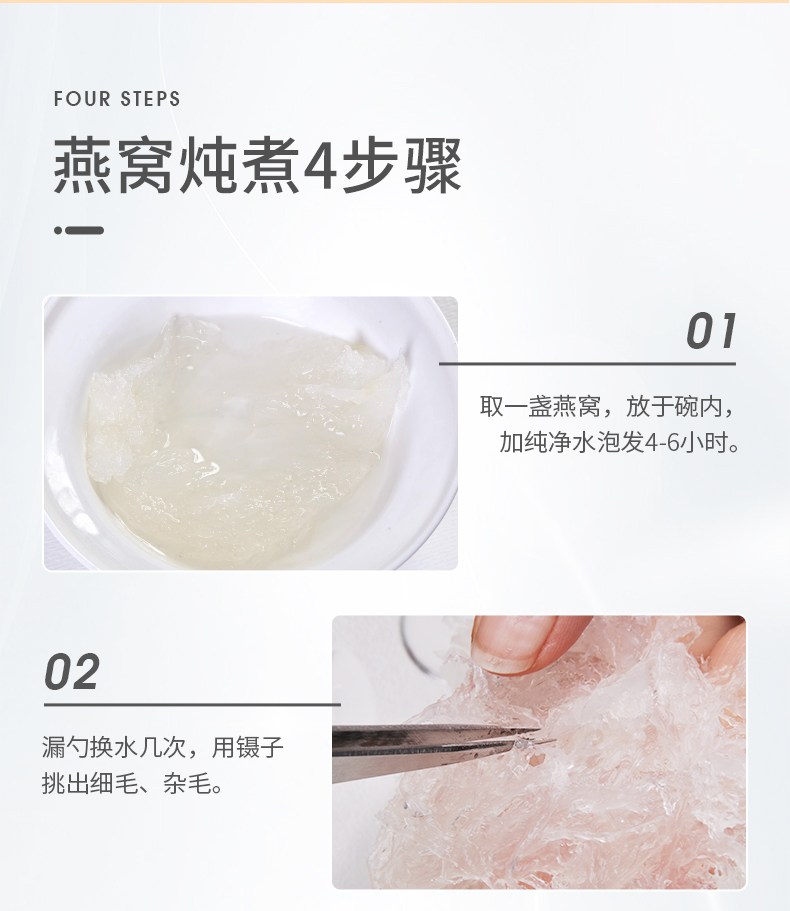 FOUR STEPS

燕窝炖煮4步骤

01

取一盏燕窝，放于碗内，加纯净水泡发4-6小时。

02

漏勺换水几次，用镊子挑出细毛、杂毛。