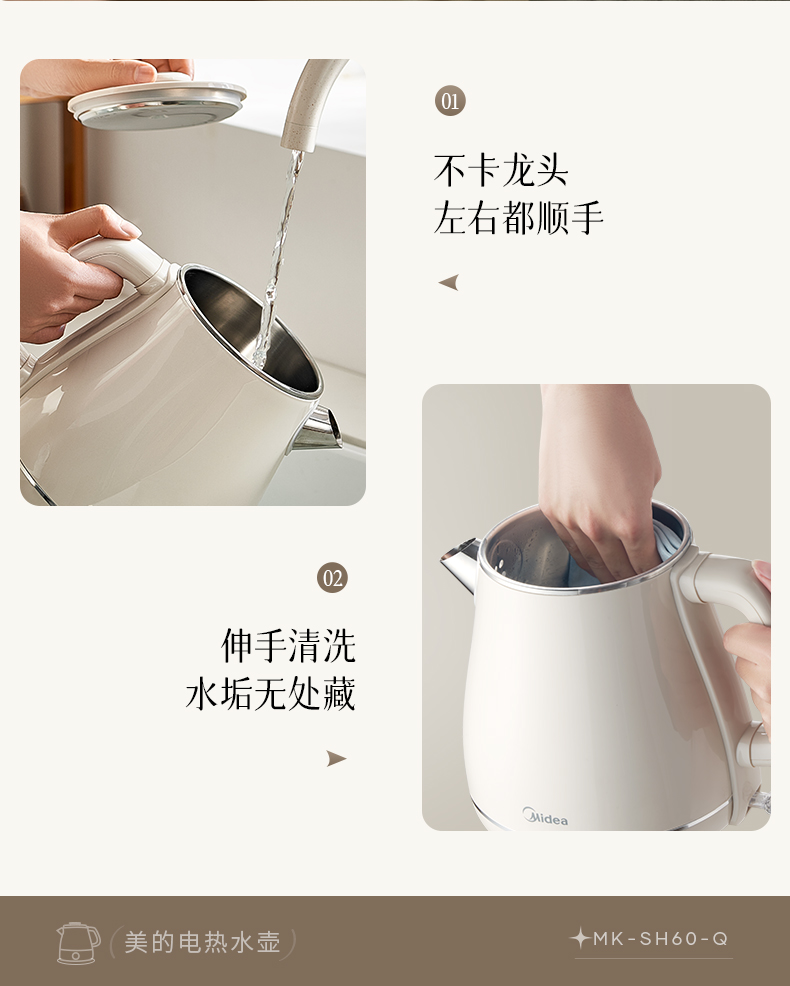 01

不卡龙头
左右都顺手

02

伸手清洗
水垢无处藏

Midea

(美的电热水壶)

MK-SH60-Q