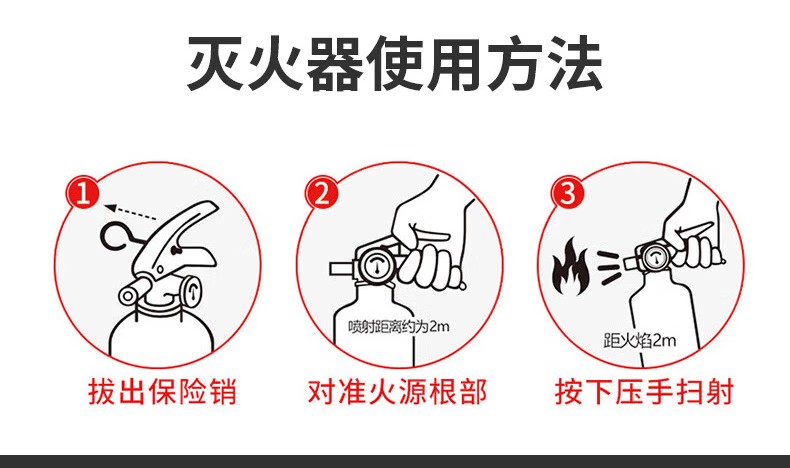 灭火器使用方法

1

拔出保险销

2

喷射距离约为2m

对准火源根部

3

距火焰2m

按下压手扫射