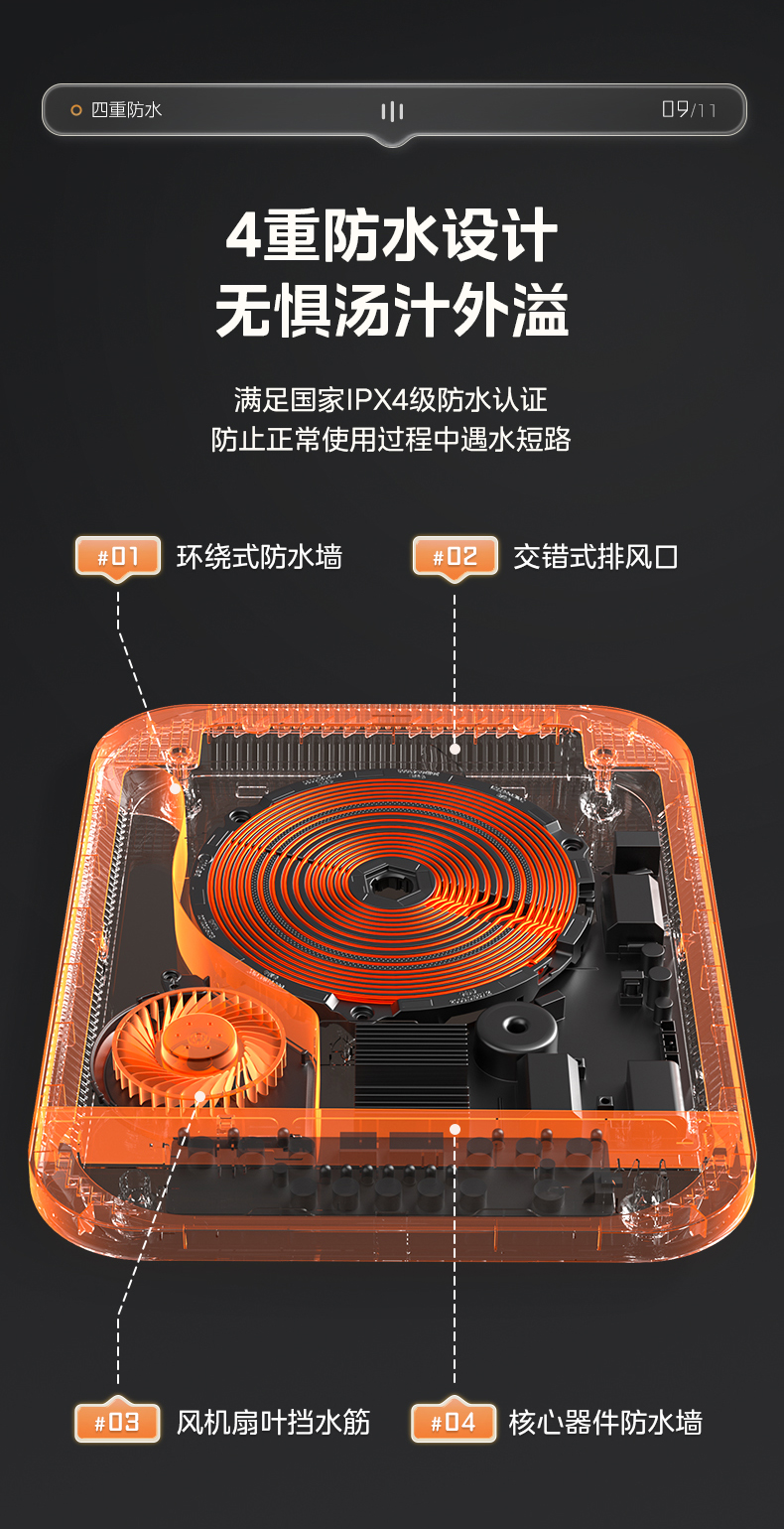 四重防水

09/11

4重防水设计
无惧汤汁外溢

满足国家IPX4级防水认证
防止正常使用过程中遇水短路

#01 环绕式防水墙

#02 交错式排风口

#03 风机扇叶挡水筋

#04 核心器件防水墙