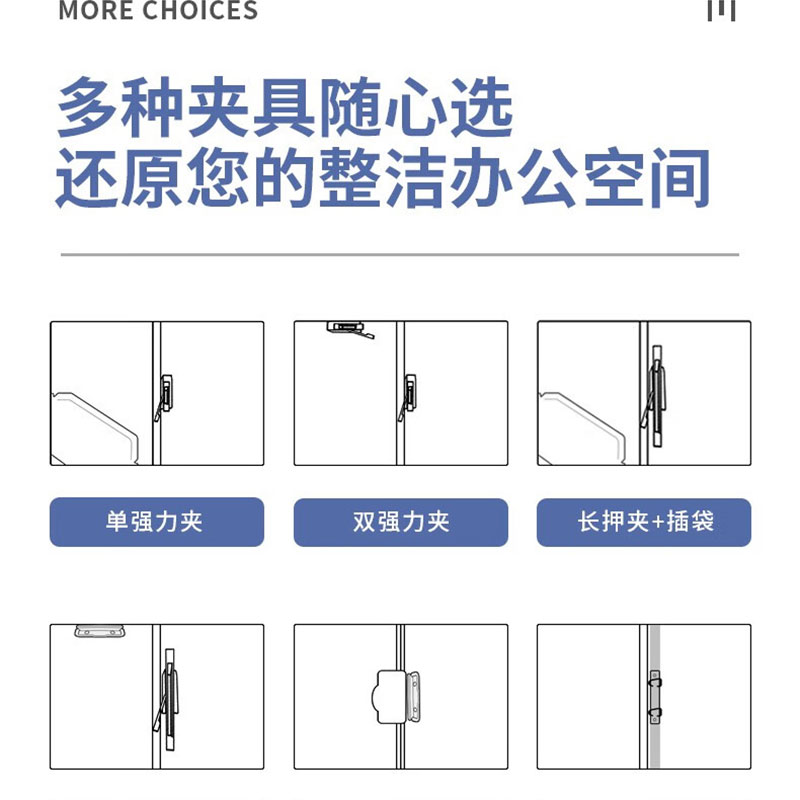 MORE CHOICES

多种夹具随心选
还原您的整洁办公空间

单强力夹

双强力夹

长押夹+插袋