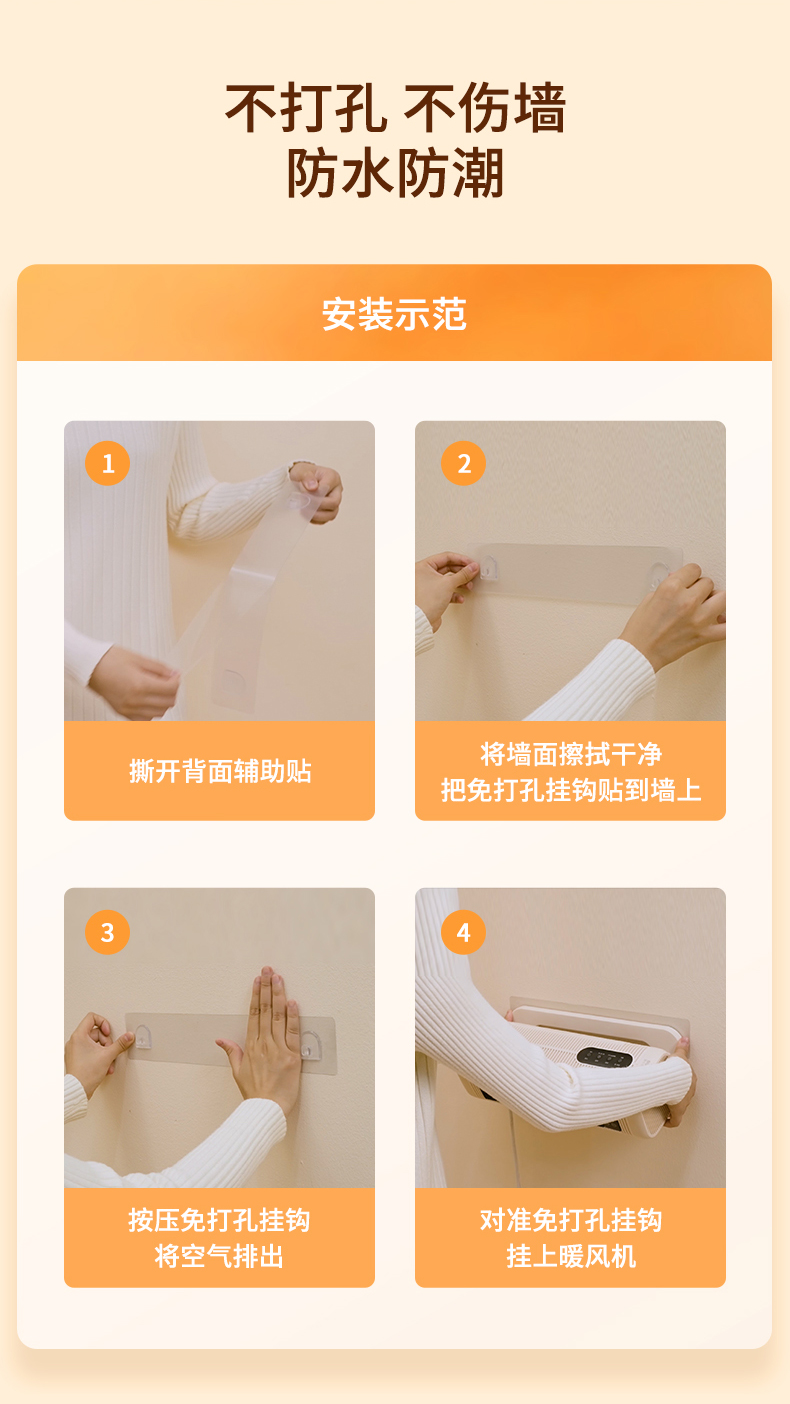 不打孔 不伤墙
防水防潮

安装示范

1
撕开背面辅助贴

2
将墙面擦拭干净
把免打孔挂钩贴到墙上

3
按压免打孔挂钩
将空气排出

4
对准免打孔挂钩
挂上暖风机