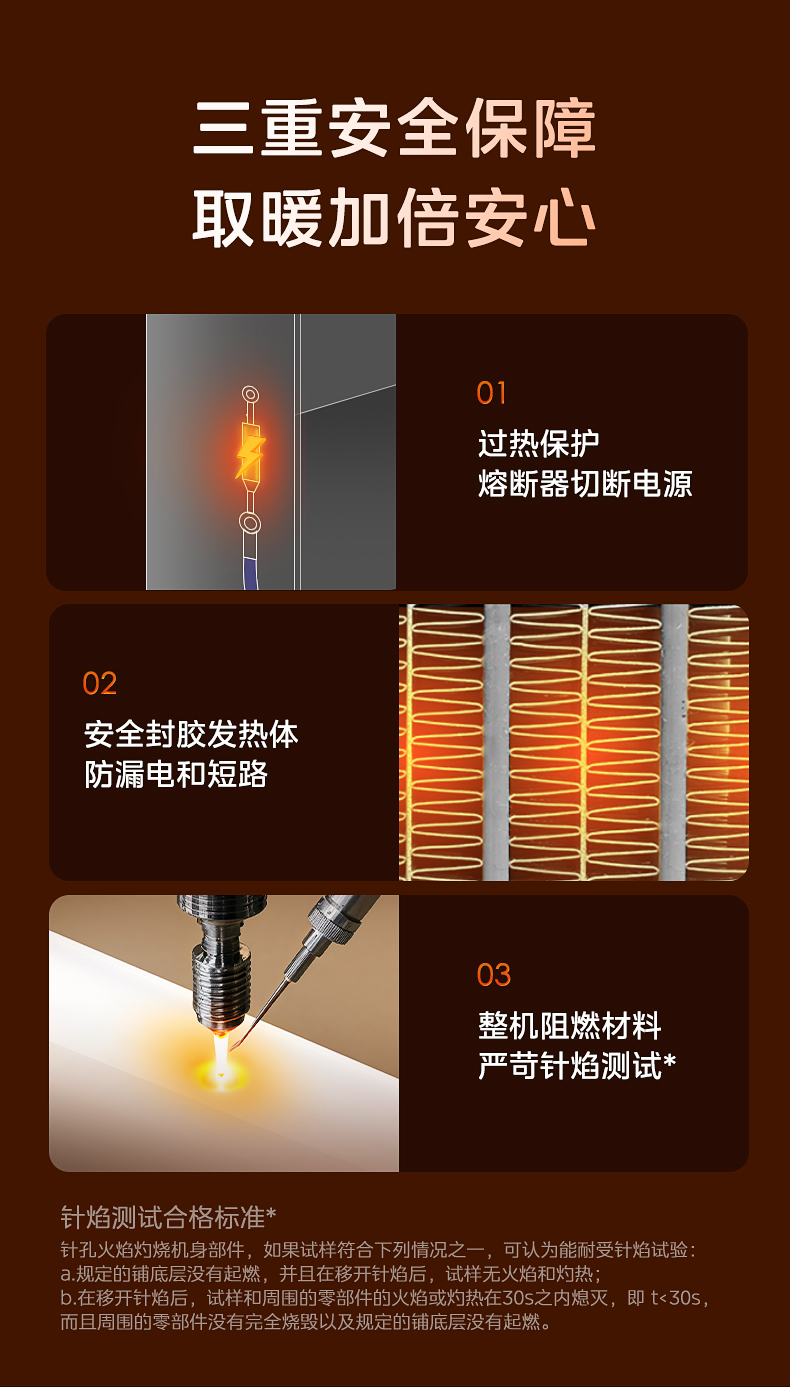 三重安全保障
取暖加倍安心

01
过热保护
熔断器切断电源

02
安全封胶发热体
防漏电和短路

03
整机阻燃材料
严苛针焰测试*

针焰测试合格标准*
针孔火焰灼烧机身部件，如果试样符合下列情况之一，可认为能耐受针焰试验：
a.规定的铺底层没有起燃，并且在移开针焰后，试样无火焰和灼热；
b.在移开针焰后，试样和周围的零部件的火焰或灼热在30s之内熄灭，即 t<30s，而且周围的零部件没有完全烧毁以及规定的铺底层没有起燃。