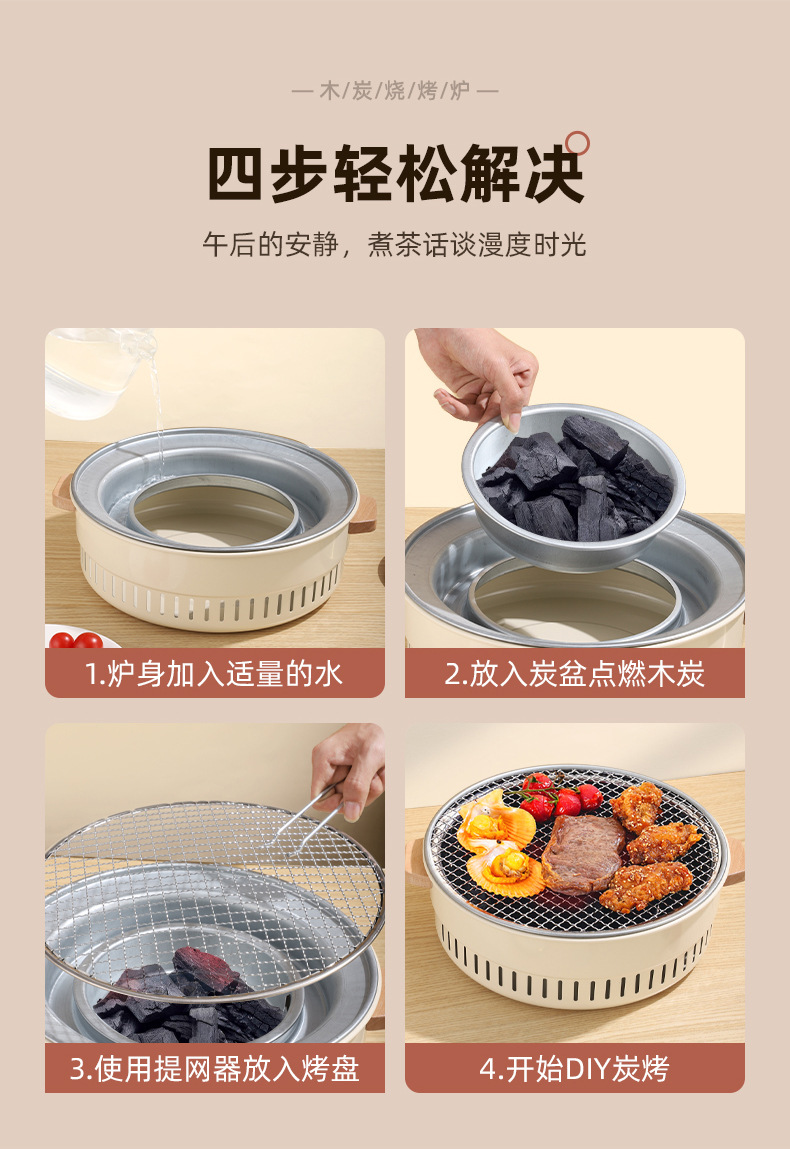 — 木/炭/烧/烤/炉 —

四步轻松解决

午后的安静，煮茶话谈漫度时光

1.炉身加入适量的水

2.放入炭盆点燃木炭

3.使用提网器放入烤盘

4.开始DIY炭烤