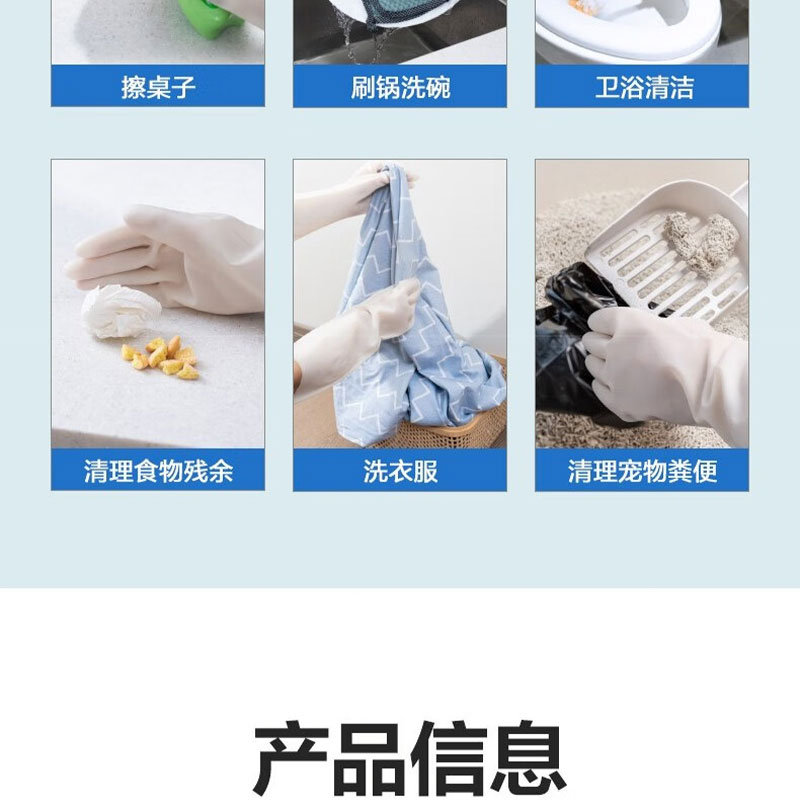 擦桌子

刷锅洗碗

卫浴清洁

清理食物残余

洗衣服

清理宠物粪便

产品信息