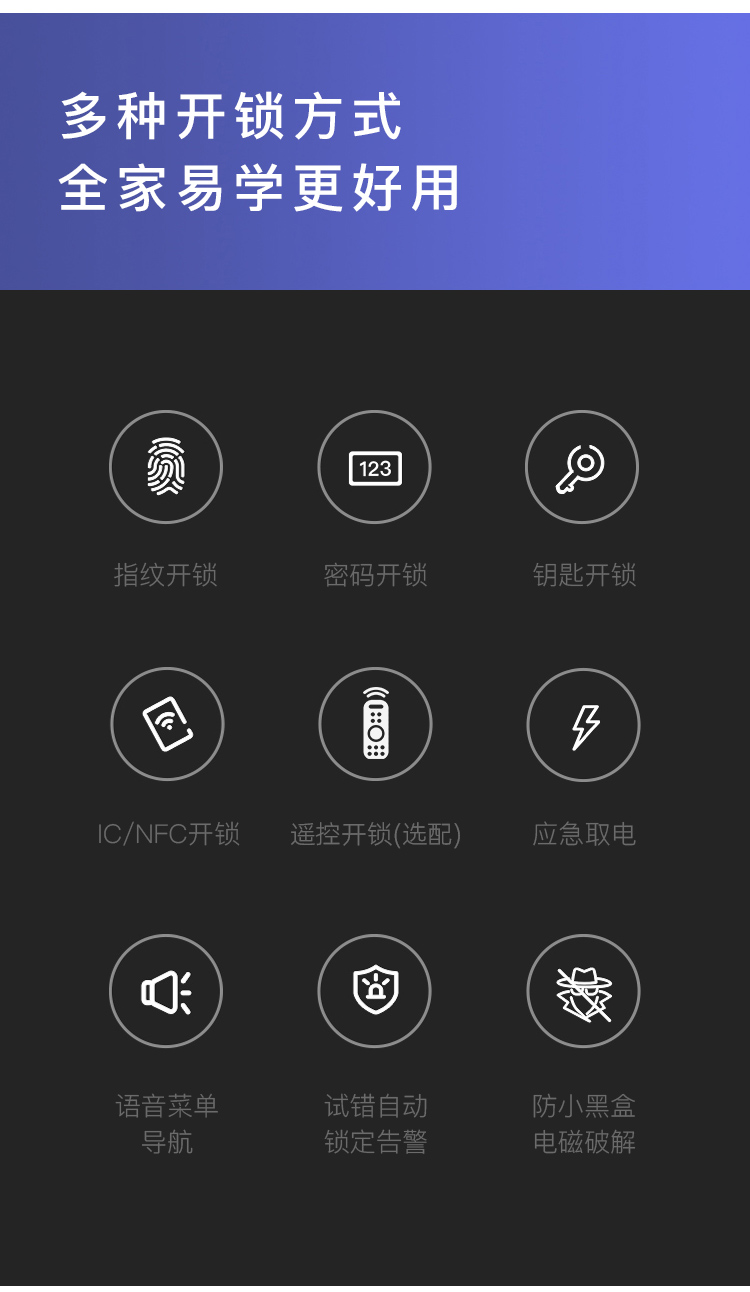 多种开锁方式
全家易学更好用

123

指纹开锁

密码开锁

钥匙开锁

IC/NFC开锁

遥控开锁(选配)

应急取电

语音菜单
导航

试错自动
锁定告警

防小黑盒
电磁破解