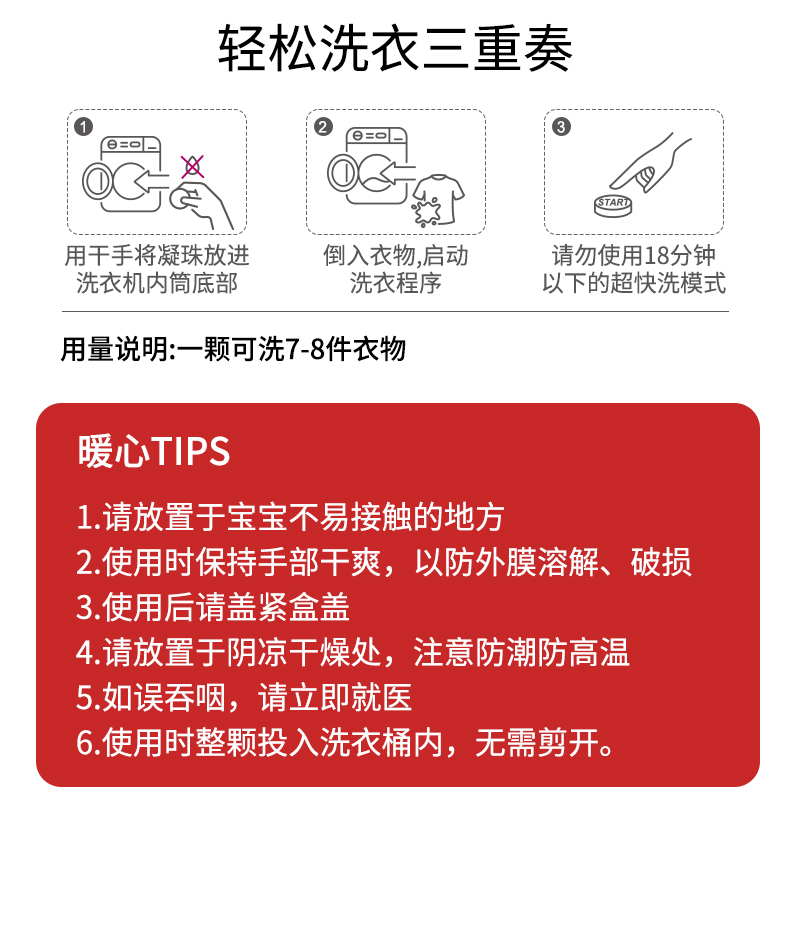 轻松洗衣三重奏

1
用干手将凝珠放进洗衣机内筒底部

2
倒入衣物,启动洗衣程序

3
START
请勿使用18分钟以下的超快洗模式

用量说明:一颗可洗7-8件衣物

暖心TIPS

1.请放置于宝宝不易接触的地方
2.使用时保持手部干爽，以防外膜溶解、破损
3.使用后请盖紧盒盖
4.请放置于阴凉干燥处，注意防潮防高温
5.如误吞咽，请立即就医
6.使用时整颗投入洗衣桶内，无需剪开。