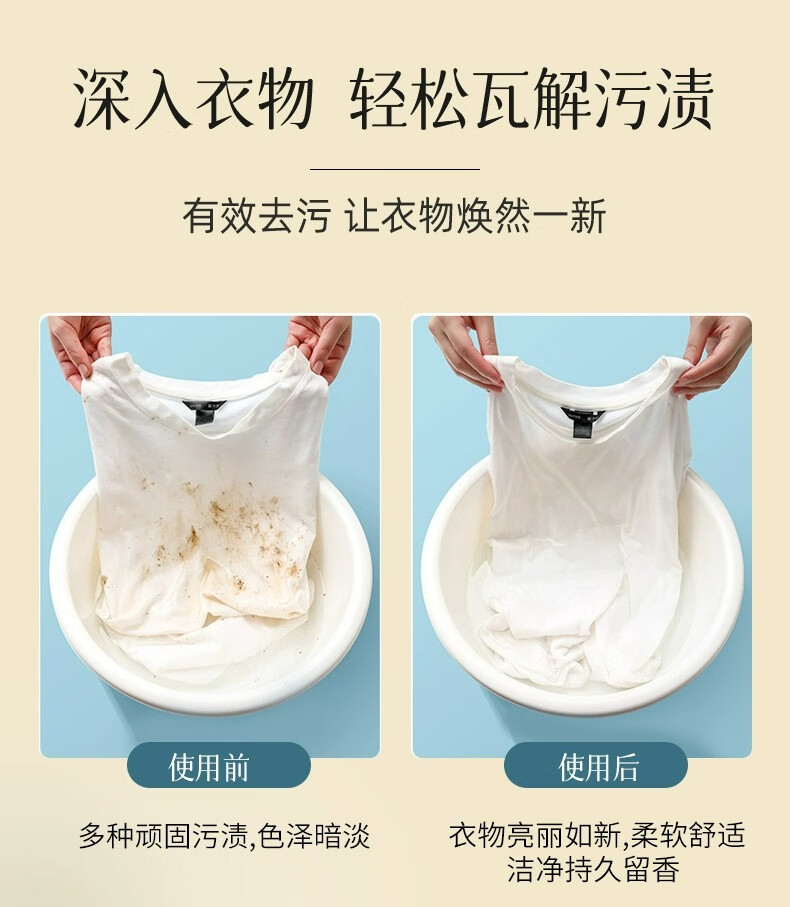 深入衣物 轻松瓦解污渍

有效去污 让衣物焕然一新

使用前

多种顽固污渍,色泽暗淡

使用后

衣物亮丽如新,柔软舒适
洁净持久留香